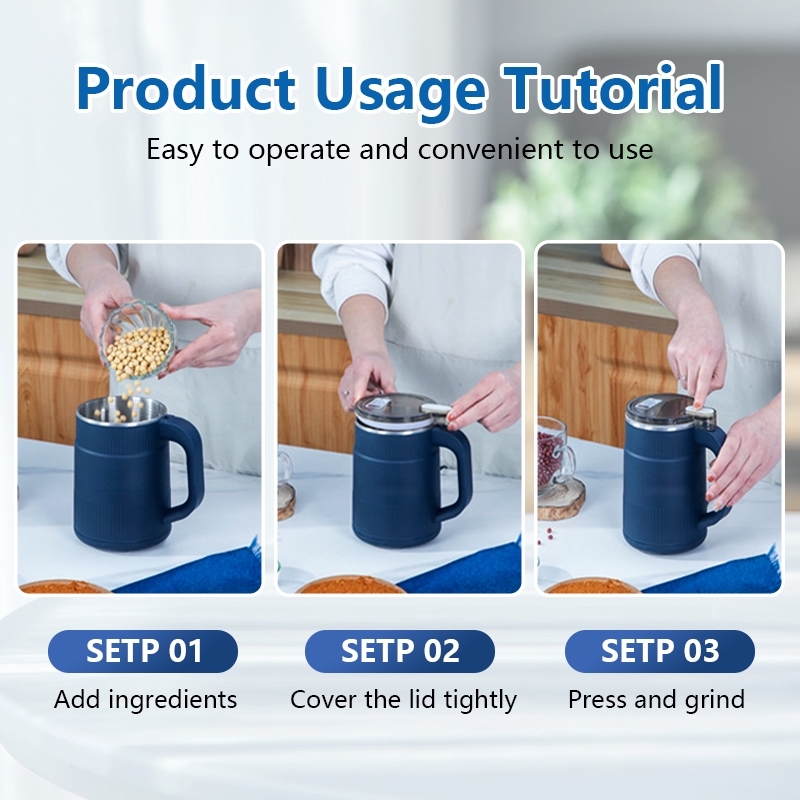 Product Usage Tutorial

Easy to operate and convenient to use

SETP 01
Add ingredients

SETP 02
Cover the lid tightly

SETP 03
Press and grind