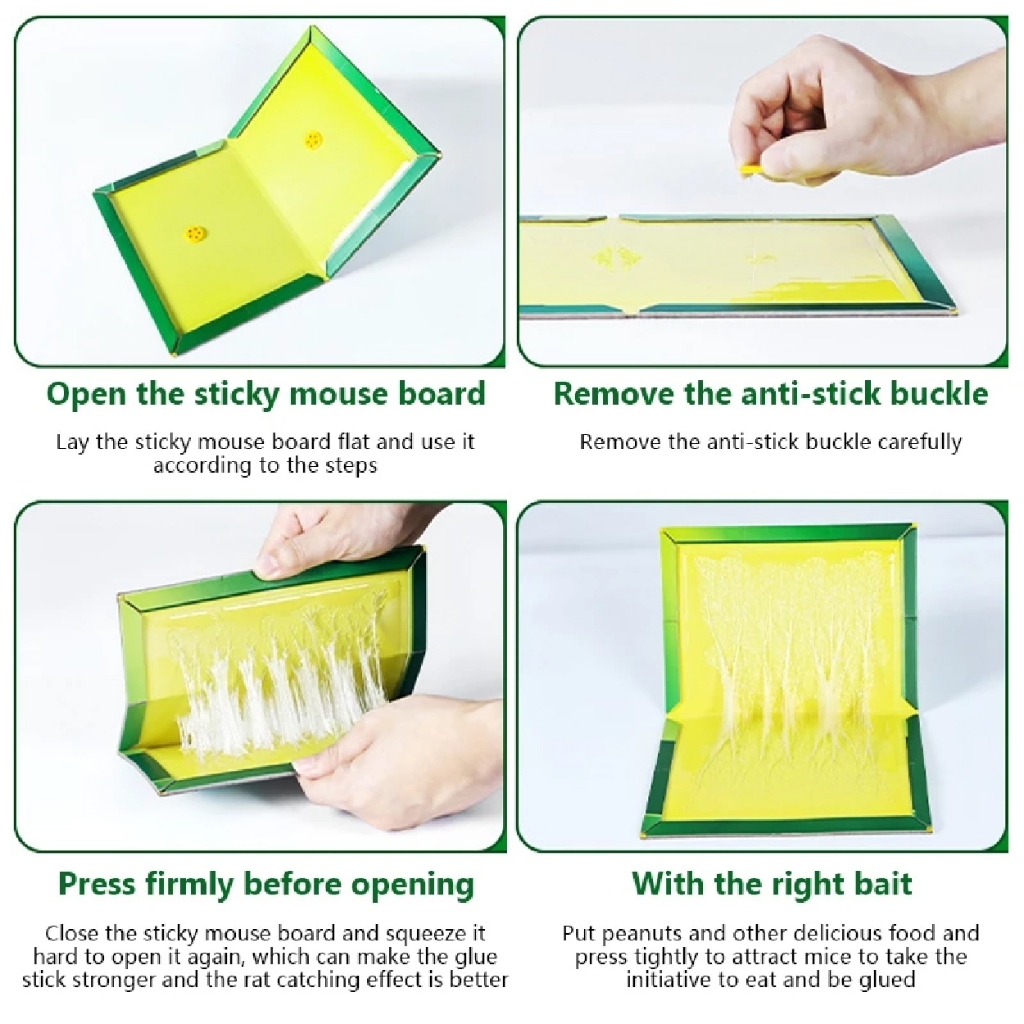 Open the sticky mouse board

Lay the sticky mouse board flat and use it according to the steps

Remove the anti-stick buckle

Remove the anti-stick buckle carefully

Press firmly before opening

Close the sticky mouse board and squeeze it hard to open it again, which can make the glue stick stronger and the rat catching effect is better

With the right bait

Put peanuts and other delicious food and press tightly to attract mice to take the initiative to eat and be glued