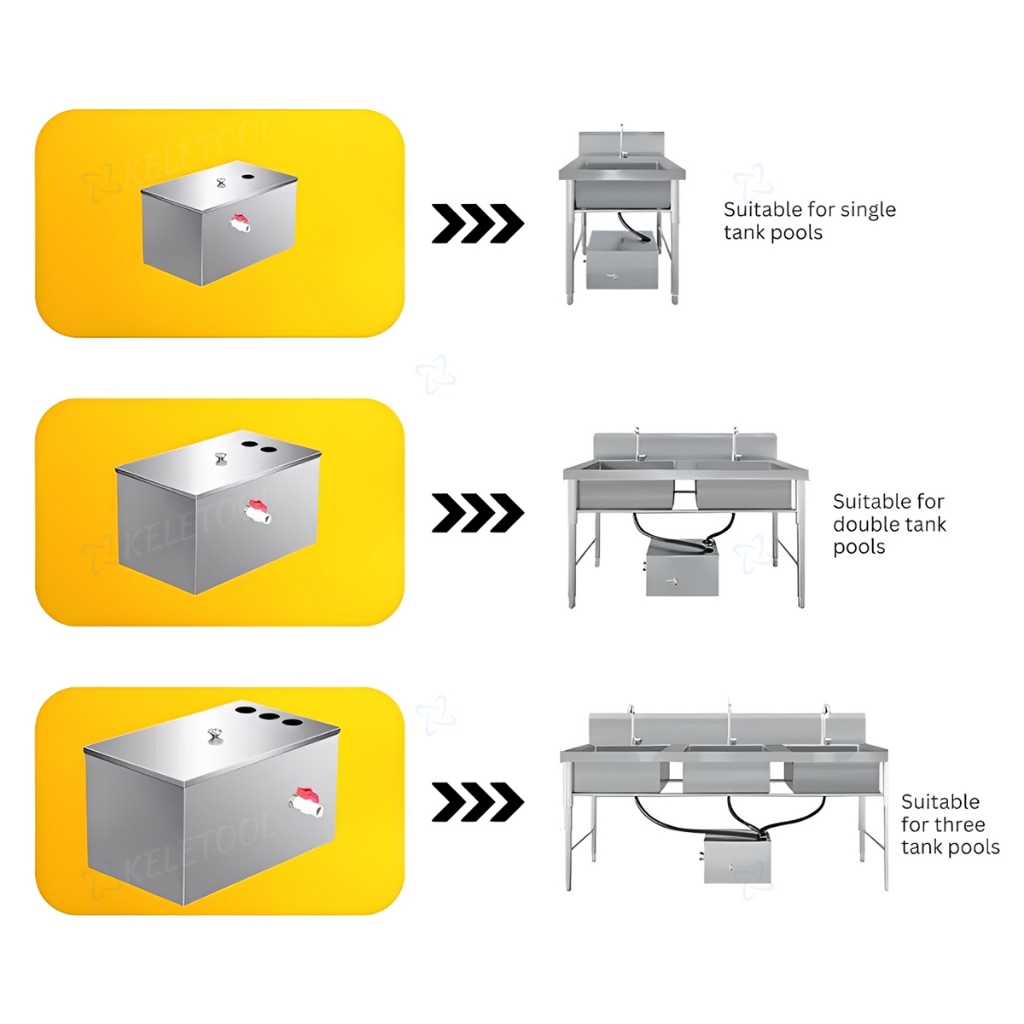 KELETOOL

Suitable for single tank pools

KELETOOL

Suitable for double tank pools

KELETOOL

Suitable for three tank pools