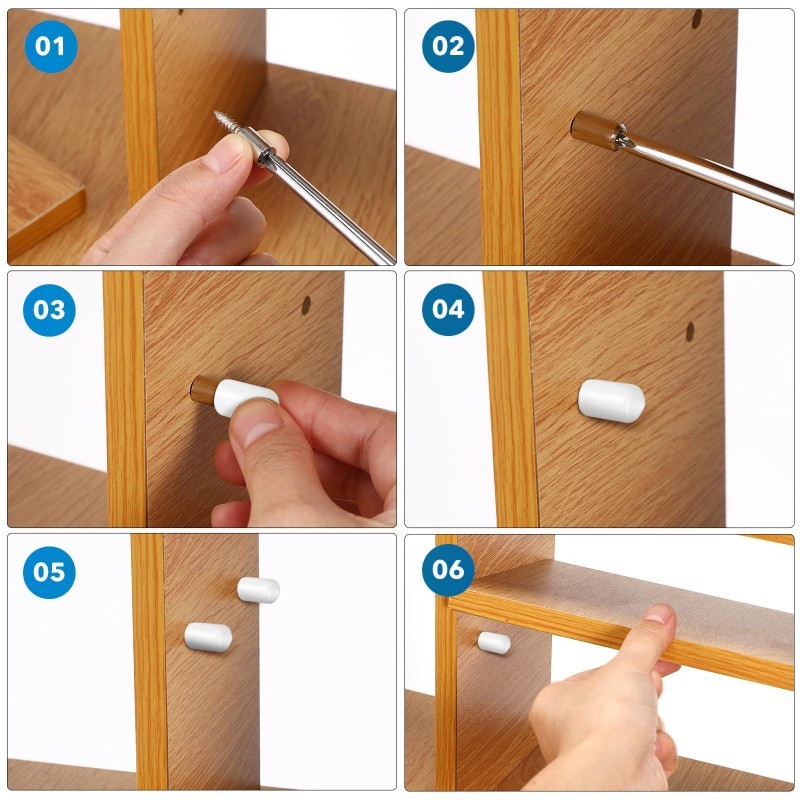 01

02

03

04

05

06