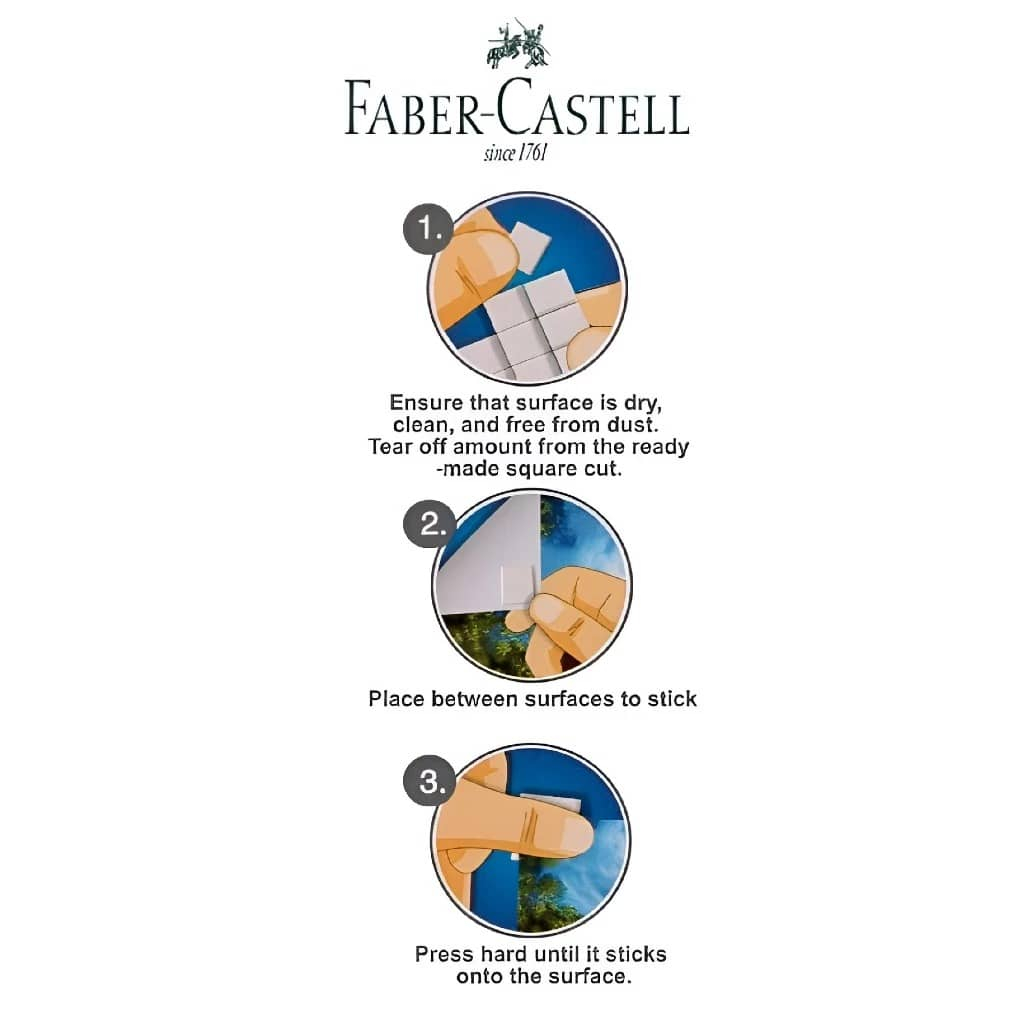 FABER-CASTELL
since 1761

1.

Ensure that surface is dry, clean, and free from dust. Tear off amount from the ready -made square cut.

2.

Place between surfaces to stick

3.

Press hard until it sticks onto the surface.