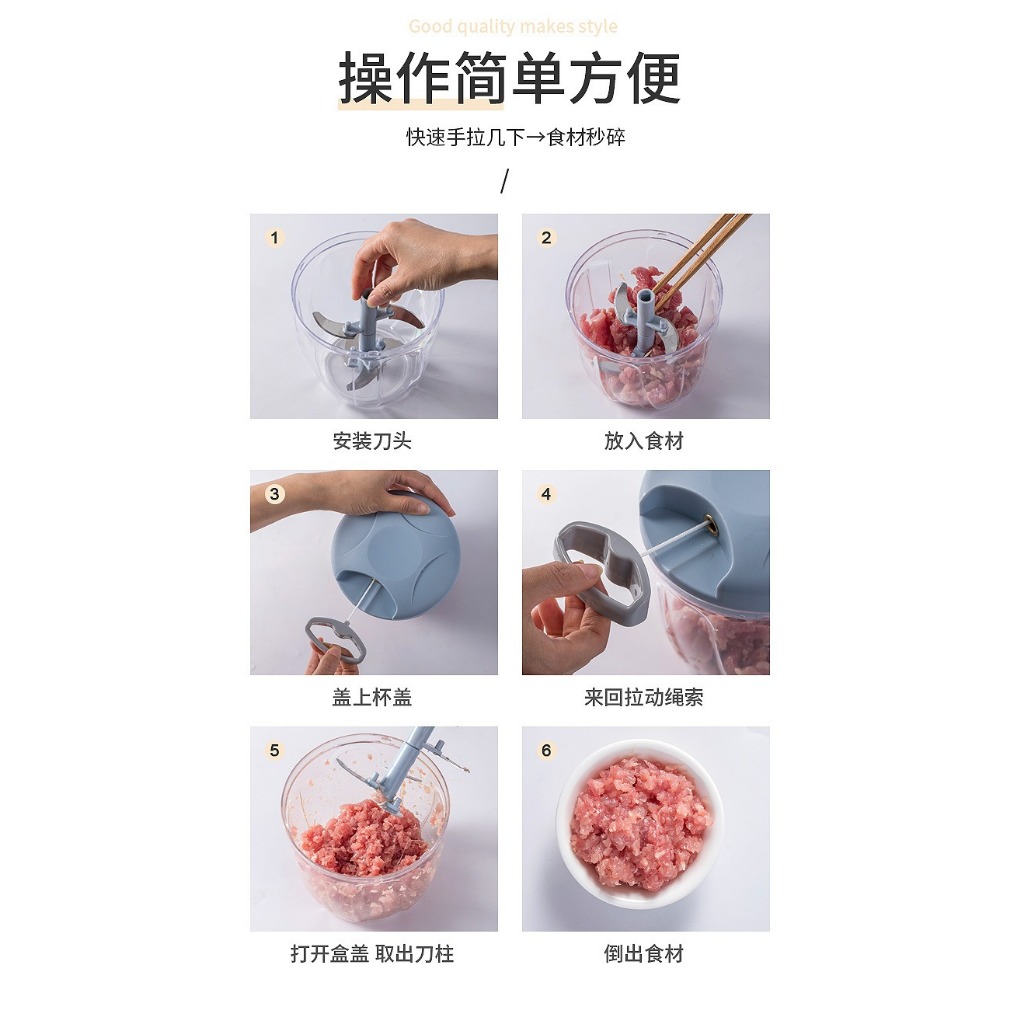 Good quality makes style

操作简单方便

快速手拉几下→食材秒碎

/

1

安装刀头

2

放入食材

3

盖上杯盖

4

来回拉动绳索

5

打开盒盖 取出刀柱

6

倒出食材