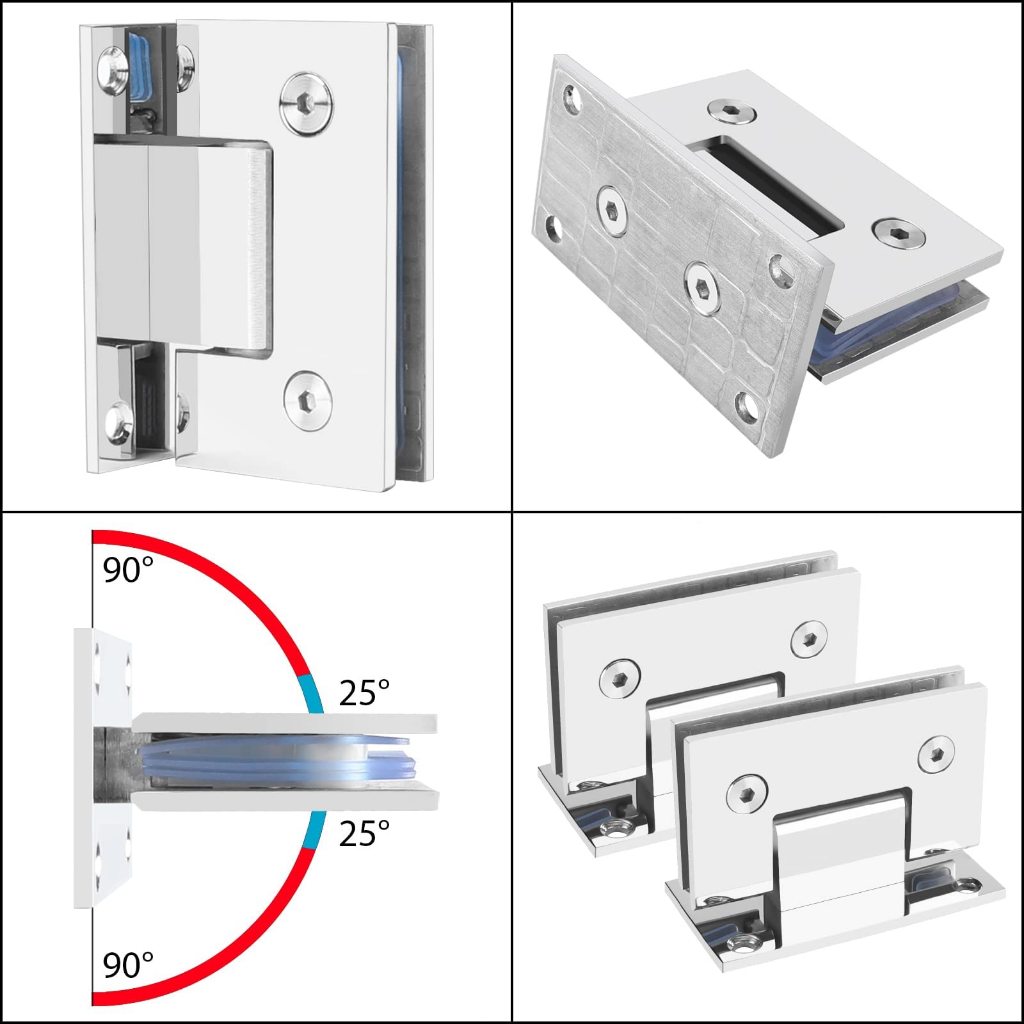 90°
25°
25°
90°