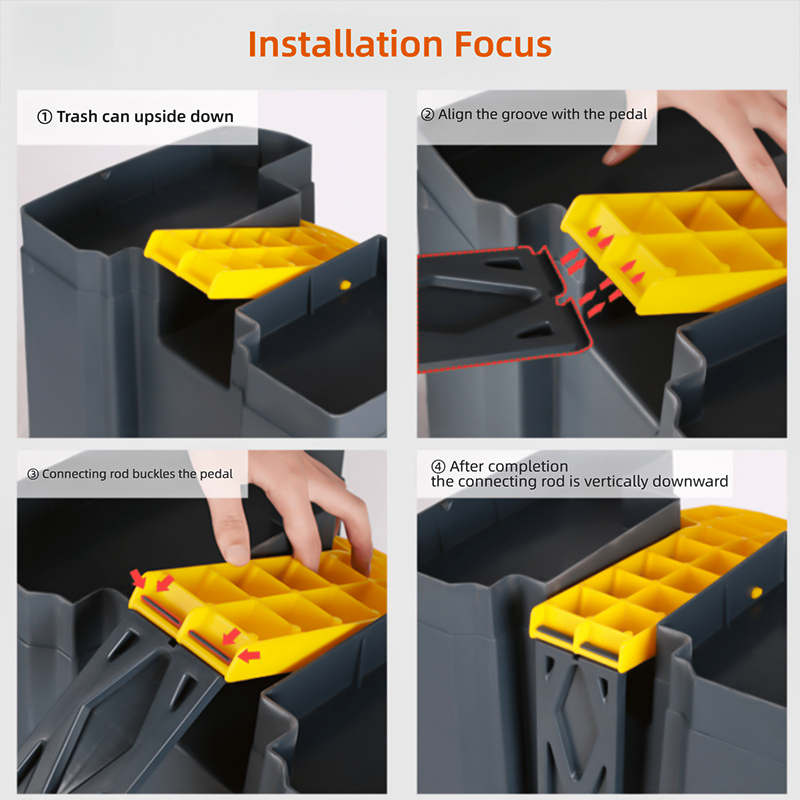 Installation Focus

① Trash can upside down

② Align the groove with the pedal

③ Connecting rod buckles the pedal

④ After completion
the connecting rod is vertically downward