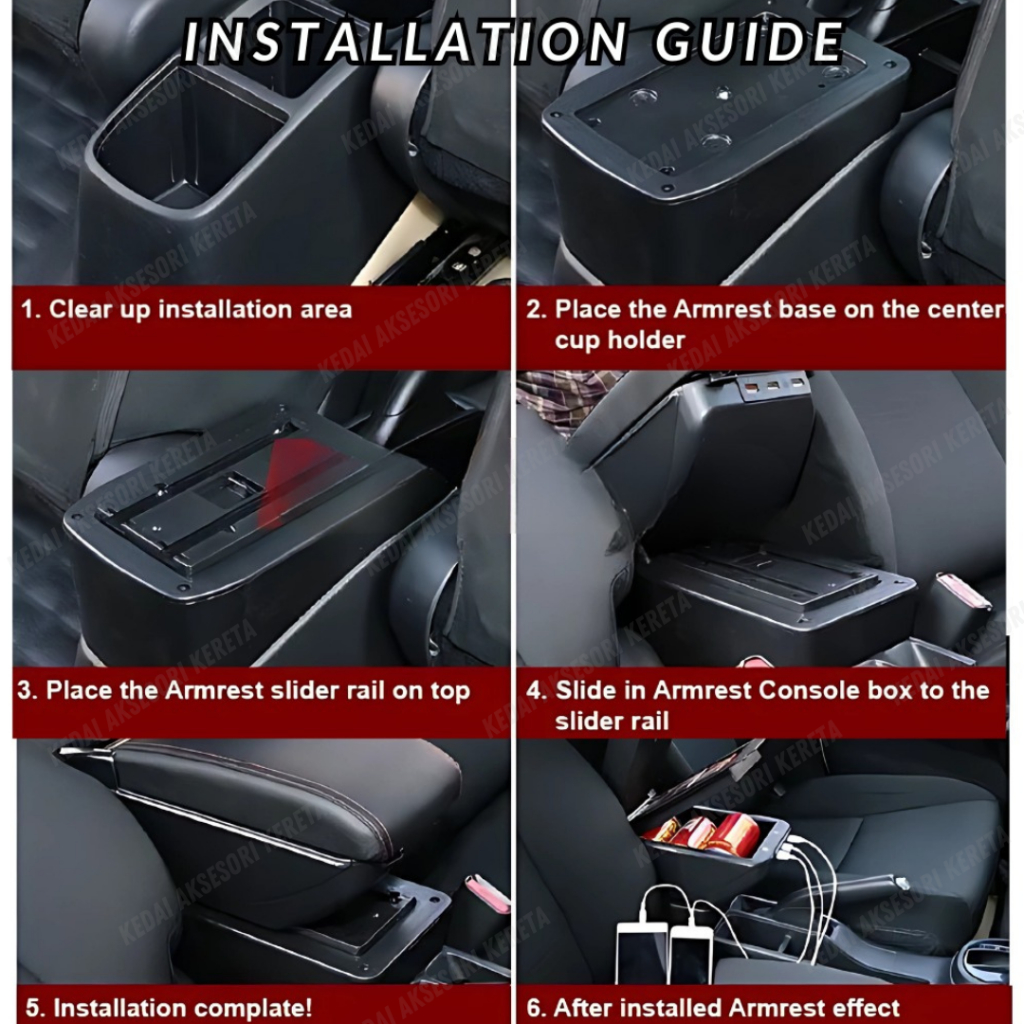 INSTALLATION GUIDE

1. Clear up installation area

2. Place the Armrest base on the center cup holder

3. Place the Armrest slider rail on top

4. Slide in Armrest Console box to the slider rail

5. Installation complate!

6. After installed Armrest effect

KEDAI AKSESORI KERETA