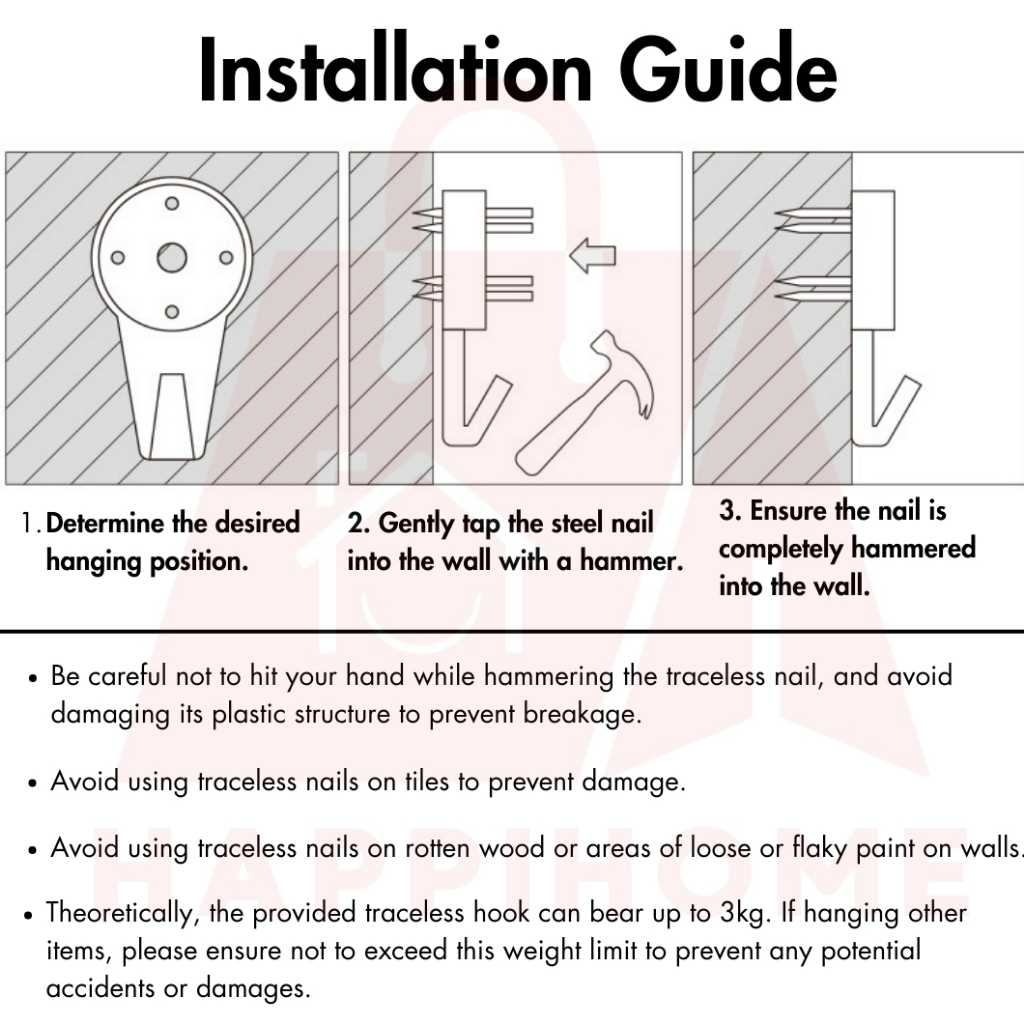 Installation Guide

1. Determine the desired hanging position.

2. Gently tap the steel nail into the wall with a hammer.

3. Ensure the nail is completely hammered into the wall.

• Be careful not to hit your hand while hammering the traceless nail, and avoid damaging its plastic structure to prevent breakage.

• Avoid using traceless nails on tiles to prevent damage.

• Avoid using traceless nails on rotten wood or areas of loose or flaky paint on walls.

• Theoretically, the provided traceless hook can bear up to 3kg. If hanging other items, please ensure not to exceed this weight limit to prevent any potential accidents or damages.

HAPPIHOME