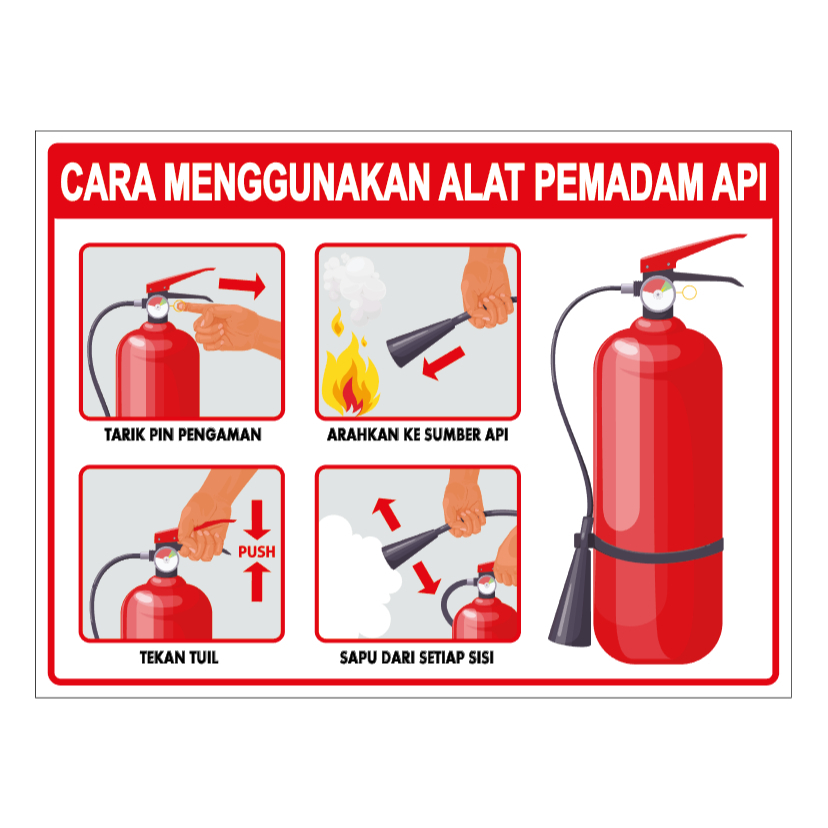 CARA MENGGUNAKAN ALAT PEMADAM API

TARIK PIN PENGAMAN

ARAHKAN KE SUMBER API

PUSH

TEKAN TUIL

SAPU DARI SETIAP SISI