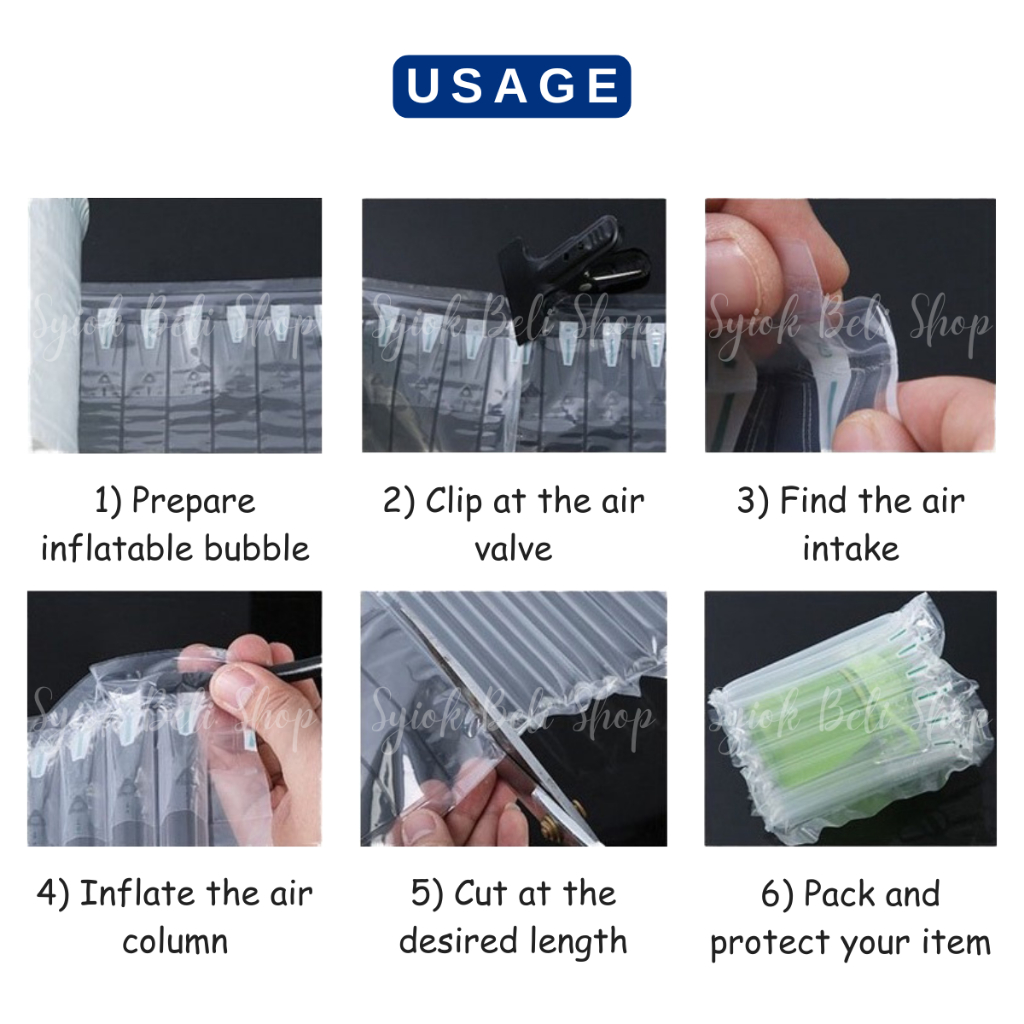 USAGE

Syiok Beli Shop

1) Prepare inflatable bubble

Syiok Beli Shop

2) Clip at the air valve

Syiok Beli Shop

3) Find the air intake

Syiok Beli Shop

4) Inflate the air column

Syiok Beli Shop

5) Cut at the desired length

Syiok Beli Shop

6) Pack and protect your item