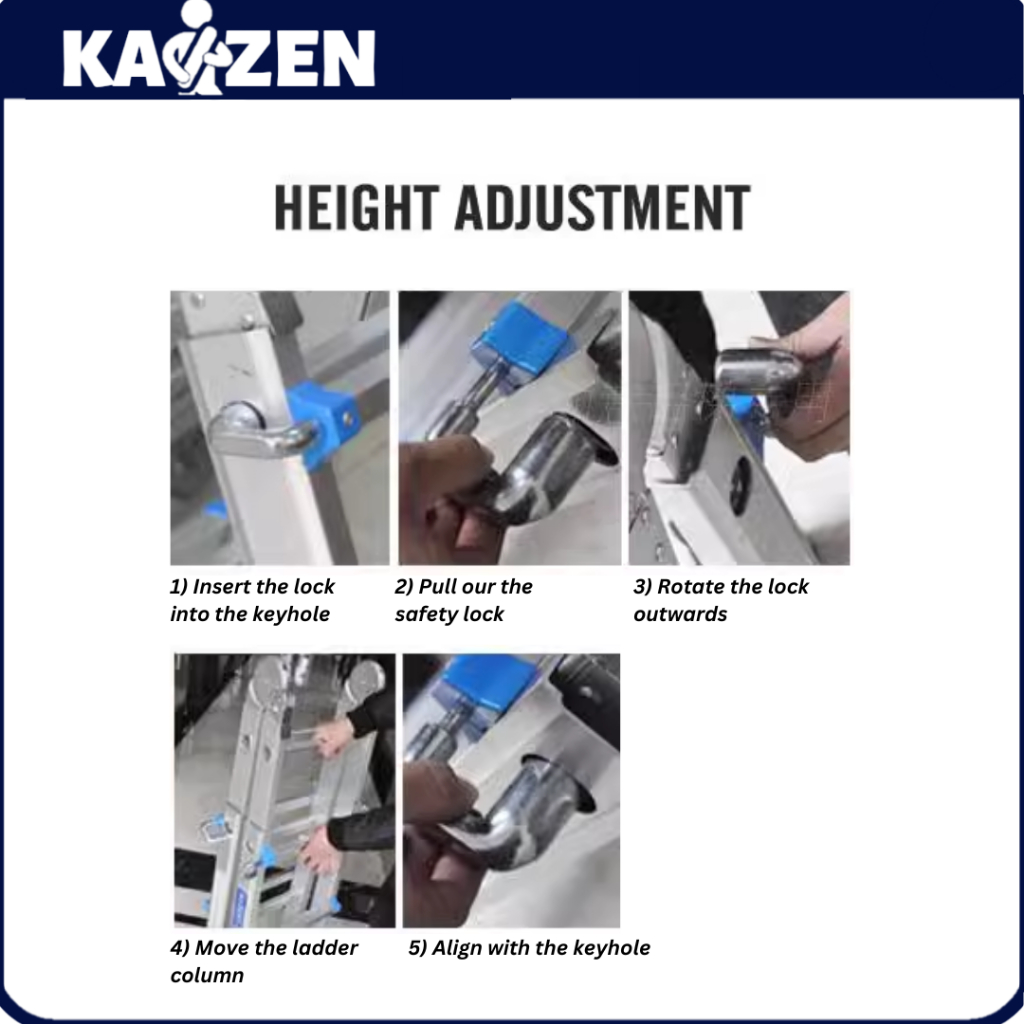 KAIZEN

HEIGHT ADJUSTMENT

1) Insert the lock into the keyhole

2) Pull our the safety lock

3) Rotate the lock outwards

4) Move the ladder column

5) Align with the keyhole