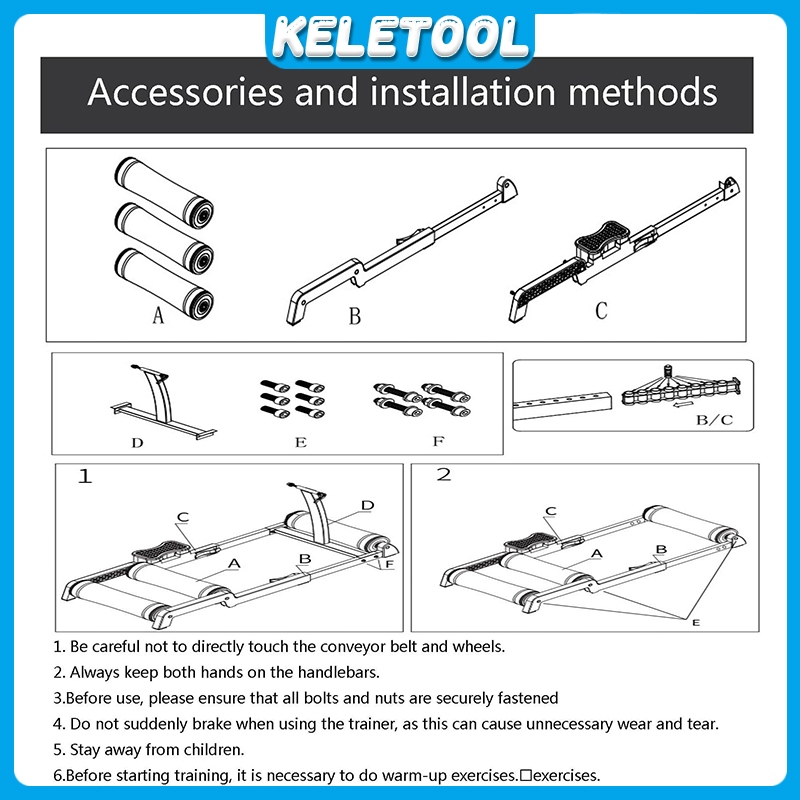 KELETOOL

Accessories and installation methods

A

B

C

D

E

F

B/C

1

C

D

A

B

F

2

C

A

B

E

1. Be careful not to directly touch the conveyor belt and wheels.

2. Always keep both hands on the handlebars.

3.Before use, please ensure that all bolts and nuts are securely fastened

4. Do not suddenly brake when using the trainer, as this can cause unnecessary wear and tear.

5. Stay away from children.

6.Before starting training, it is necessary to do warm-up exercises.□exercises.