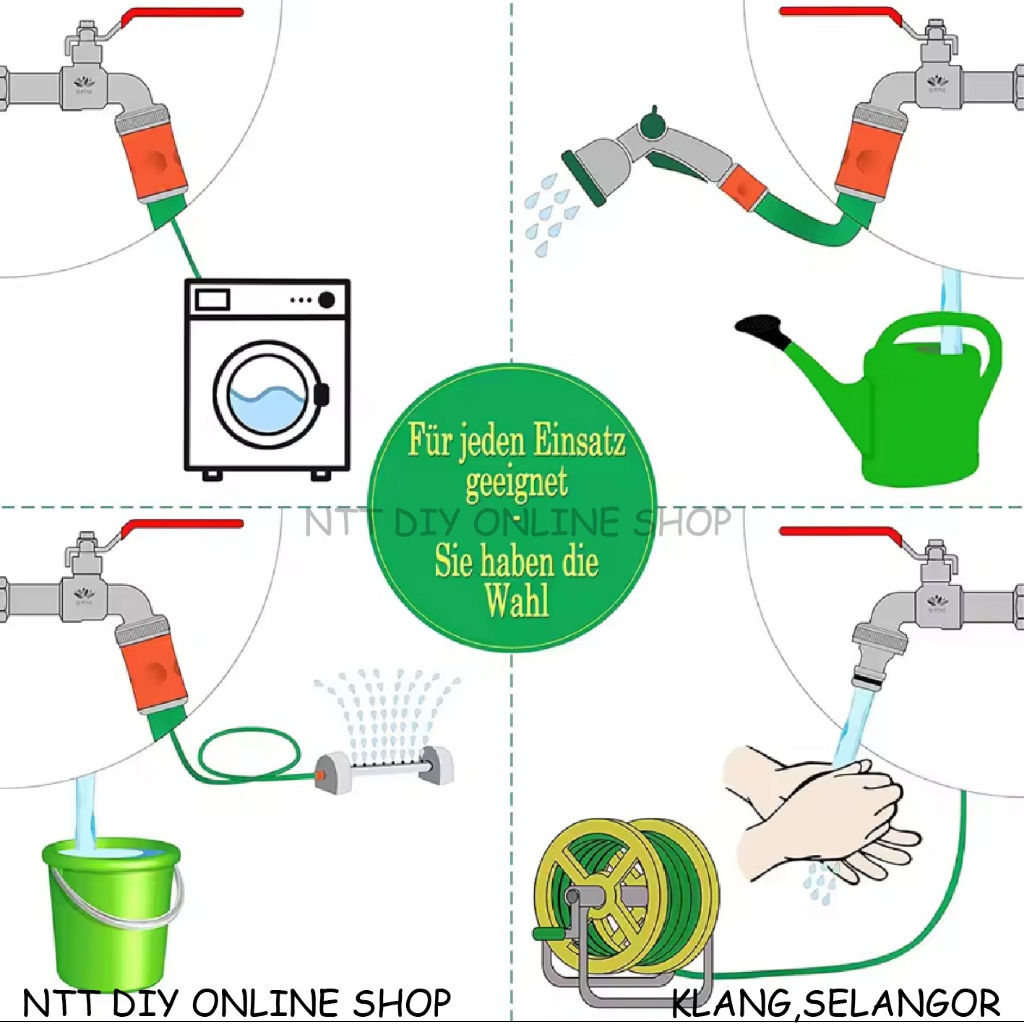 Für jeden Einsatz geeignet
Sie haben die Wahl

NTT DIY ONLINE SHOP

NTT DIY ONLINE SHOP
KLANG,SELANGOR