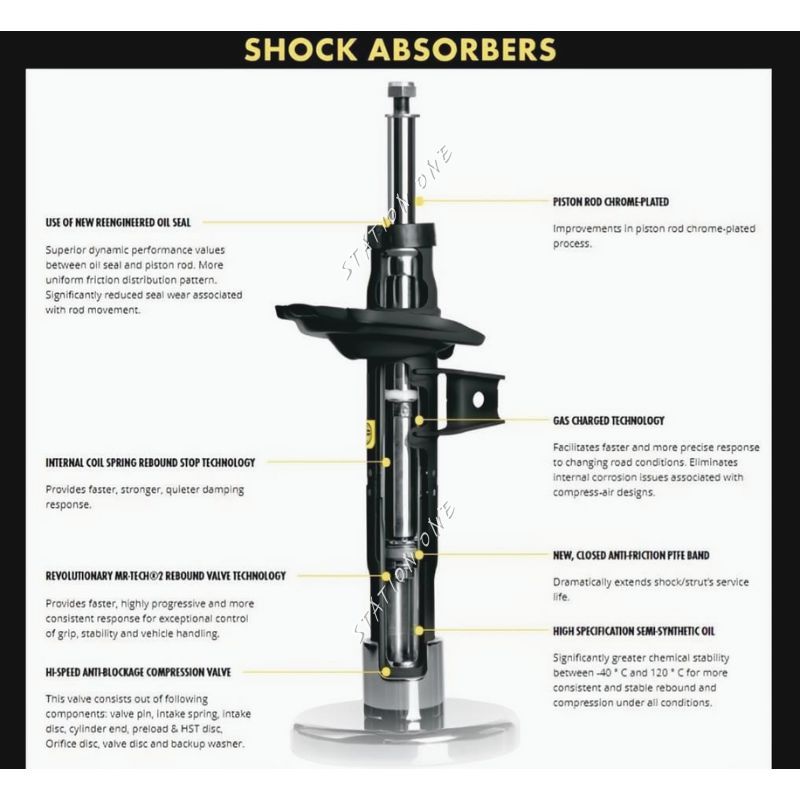 SHOCK ABSORBERS

USE OF NEW REENGINEERED OIL SEAL

Superior dynamic performance values between oil seal and piston rod. More uniform friction distribution pattern. Significantly reduced seal wear associated with rod movement.

INTERNAL COIL SPRING REBOUND STOP TECHNOLOGY

Provides faster, stronger, quieter damping response.

REVOLUTIONARY MR-TECH®2 REBOUND VALVE TECHNOLOGY

Provides faster, highly progressive and more consistent response for exceptional control of grip, stability and vehicle handling.

HI-SPEED ANTI-BLOCKAGE COMPRESSION VALVE

This valve consists out of following components: valve pin, intake spring, intake disc, cylinder end, preload & HST disc, Orifice disc, valve disc and backup washer.

PISTON ROD CHROME-PLATED

Improvements in piston rod chrome-plated process.

GAS CHARGED TECHNOLOGY

Facilitates faster and more precise response to changing road conditions. Eliminates internal corrosion issues associated with compress-air designs.

NEW, CLOSED ANTI-FRICTION PTFE BAND

Dramatically extends shock/strut's service life.

HIGH SPECIFICATION SEMI-SYNTHETIC OIL

Significantly greater chemical stability between -40 ° C and 120 ° C for more consistent and stable rebound and compression under all conditions.

STATION ONE
STATION ONE