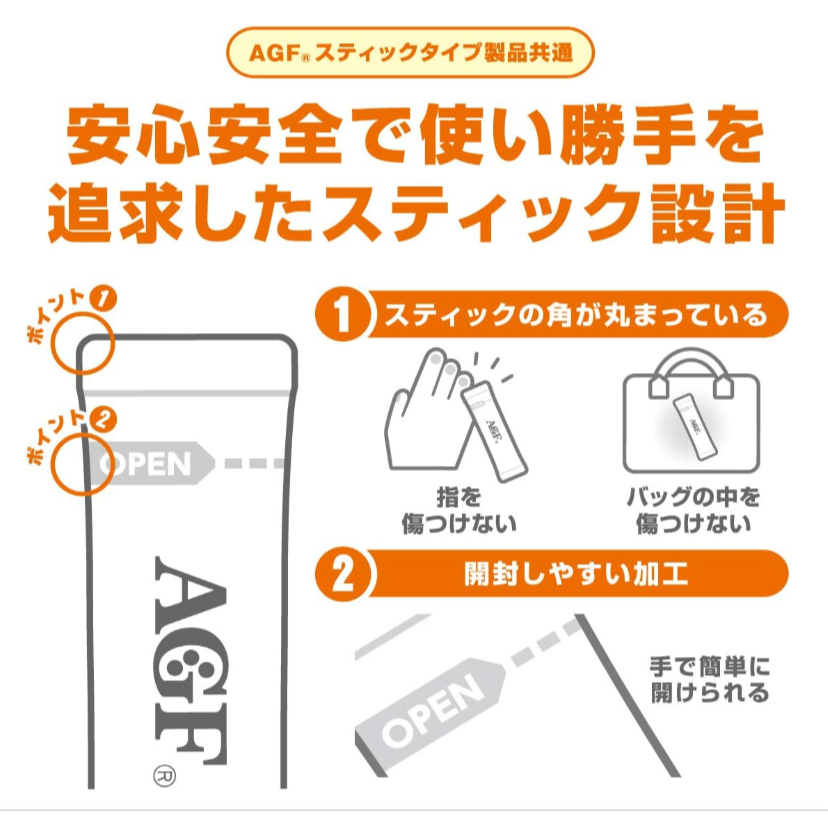 AGF® スティックタイプ製品共通

安心安全で使い勝手を追求したスティック設計

ポイント1

ポイント2

OPEN

AGF®

1 スティックの角が丸まっている

AGF

指を傷つけない

AGF

バッグの中を傷つけない

2 開封しやすい加工

OPEN

手で簡単に開けられる