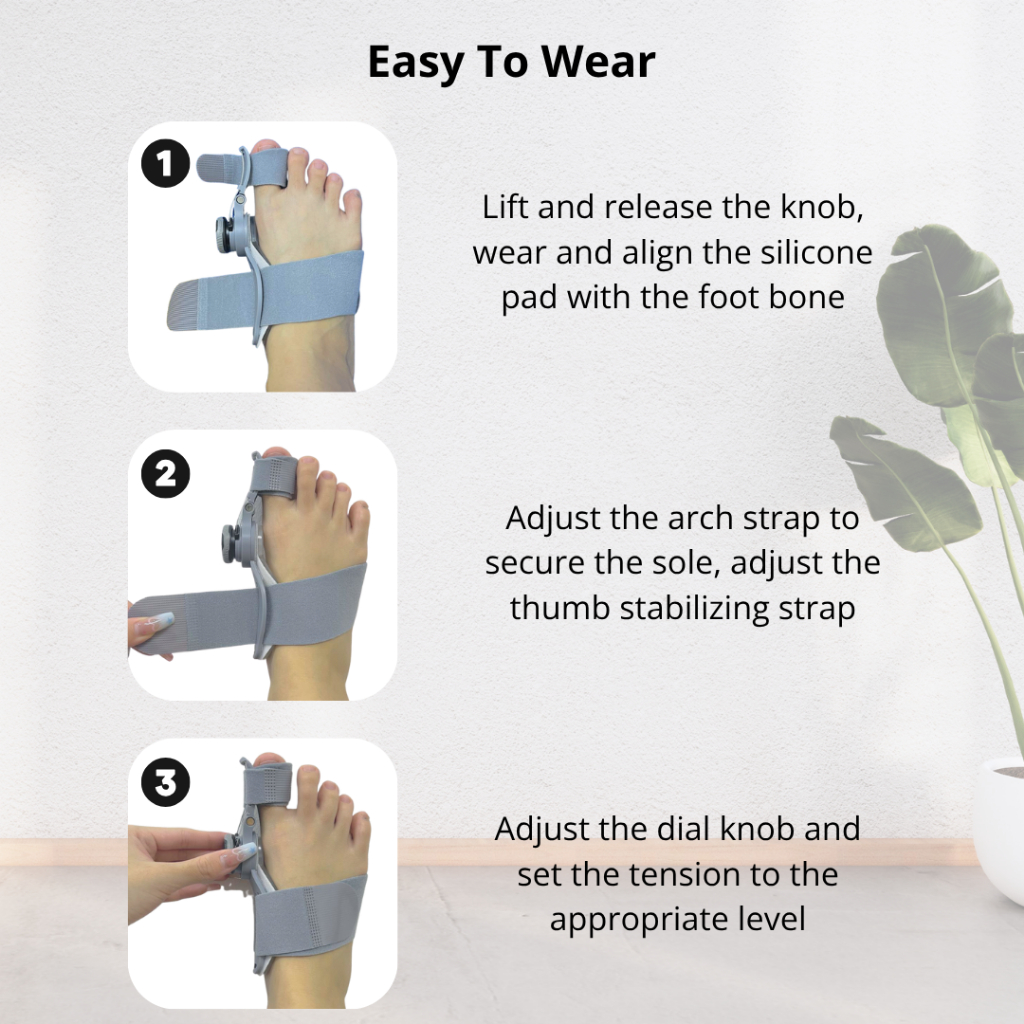 Easy To Wear

1

Lift and release the knob, wear and align the silicone pad with the foot bone

2

Adjust the arch strap to secure the sole, adjust the thumb stabilizing strap

3

Adjust the dial knob and set the tension to the appropriate level