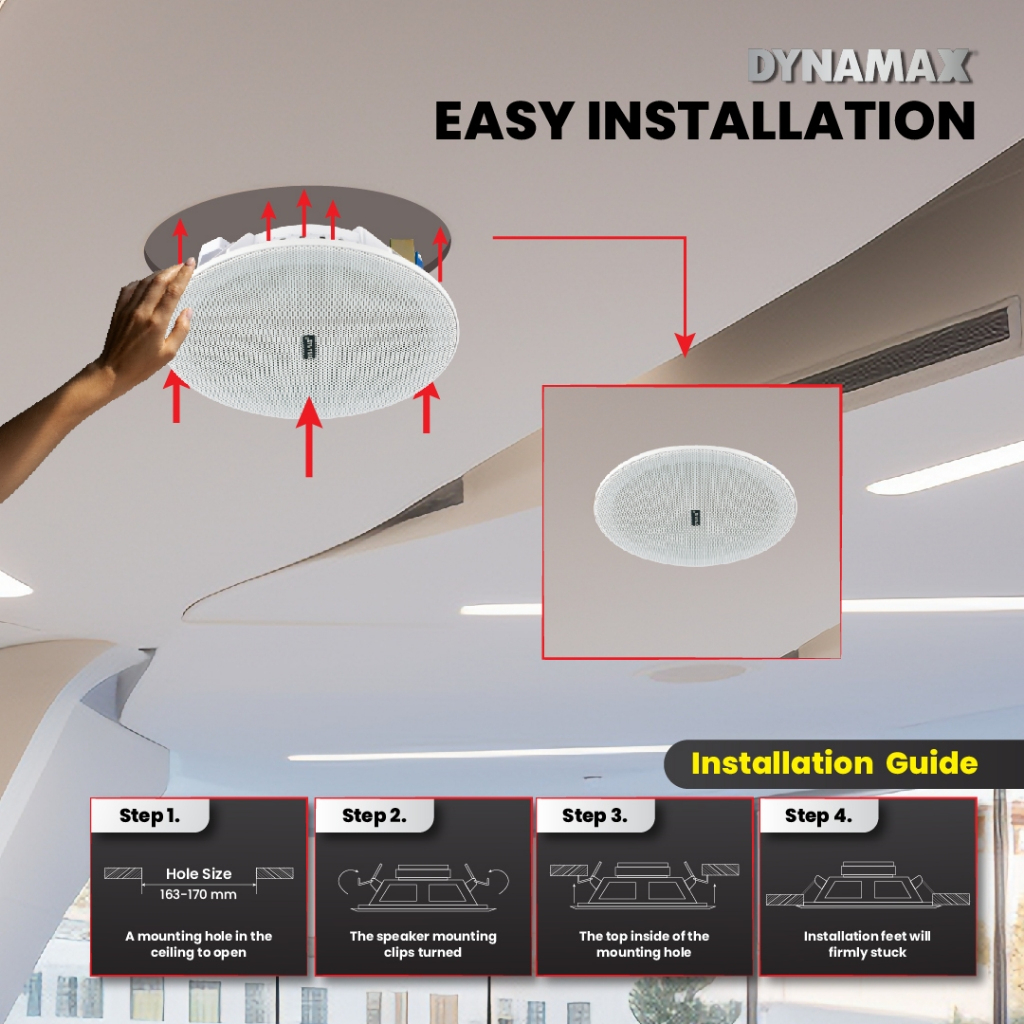 DYNAMAX
EASY INSTALLATION

Installation Guide

Step 1.
Hole Size
163-170 mm
A mounting hole in the ceiling to open

Step 2.
The speaker mounting clips turned

Step 3.
The top inside of the mounting hole

Step 4.
Installation feet will firmly stuck