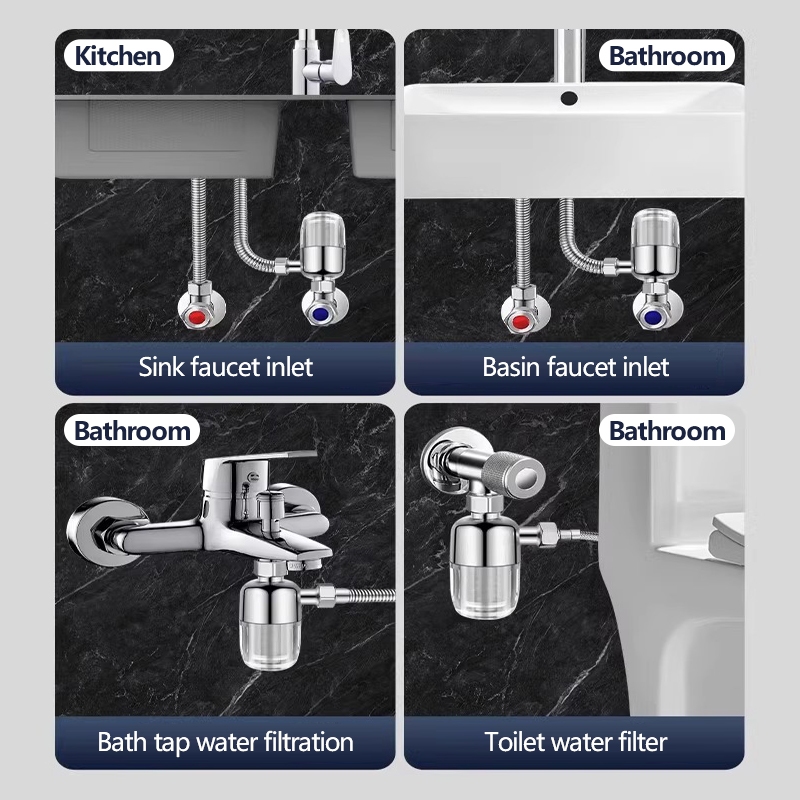 Kitchen

Sink faucet inlet

Bathroom

Basin faucet inlet

Bathroom

Bath tap water filtration

Bathroom

Toilet water filter