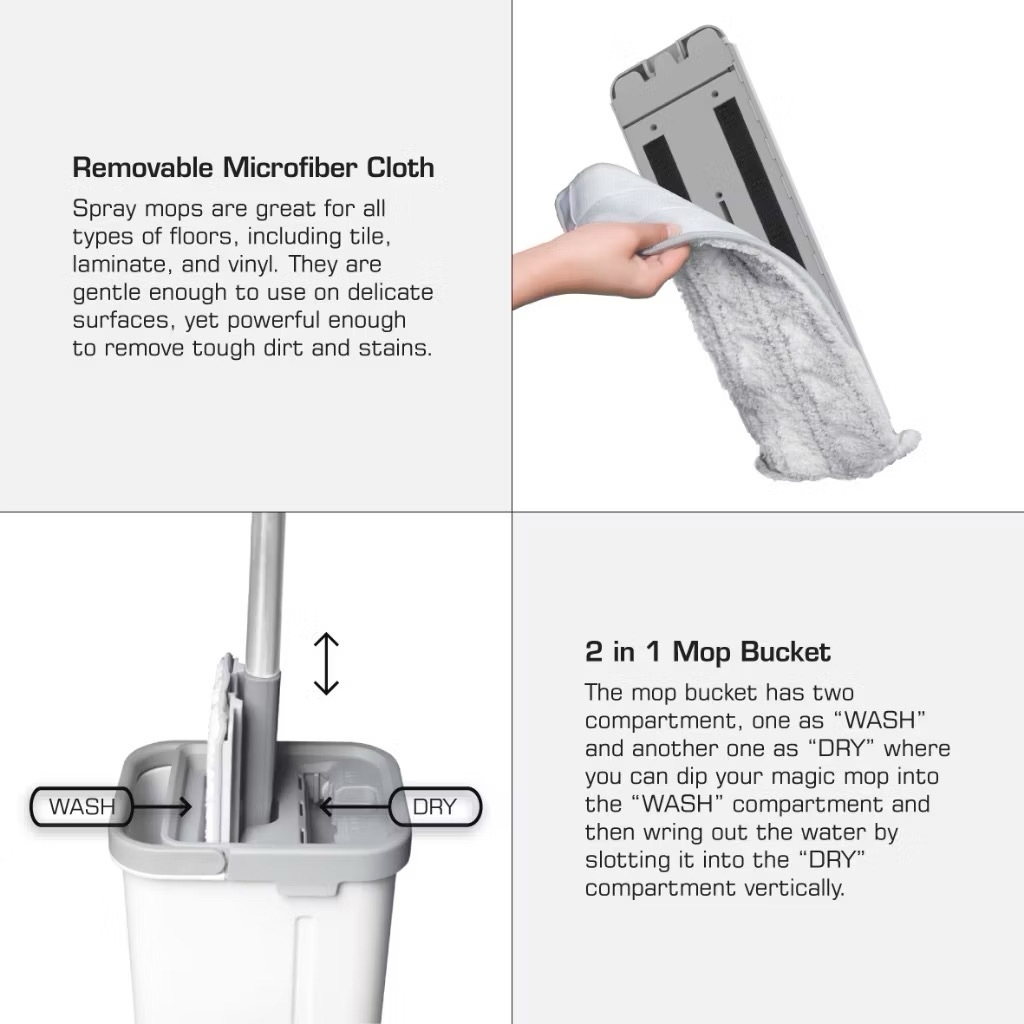 Removable Microfiber Cloth

Spray mops are great for all types of floors, including tile, laminate, and vinyl. They are gentle enough to use on delicate surfaces, yet powerful enough to remove tough dirt and stains.

WASH

DRY

2 in 1 Mop Bucket

The mop bucket has two compartment, one as “WASH” and another one as “DRY” where you can dip your magic mop into the “WASH” compartment and then wring out the water by slotting it into the “DRY” compartment vertically.