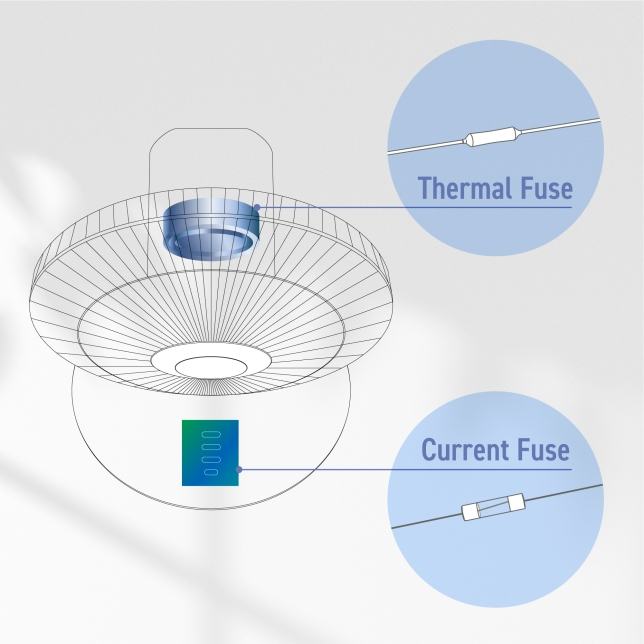 Thermal Fuse

Current Fuse