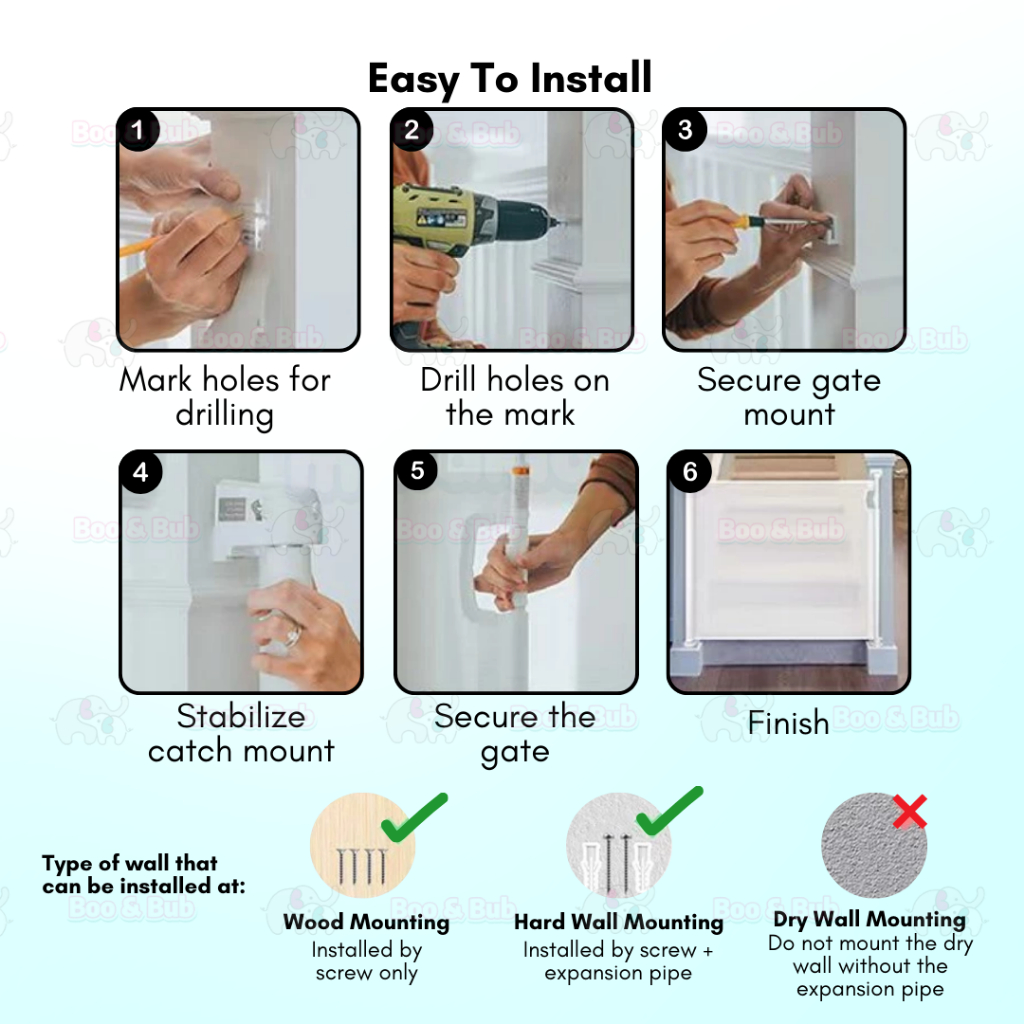 Easy To Install

1
Mark holes for drilling

2
Drill holes on the mark

3
Secure gate mount

4
Stabilize catch mount

5
Secure the gate

6
Finish

Type of wall that can be installed at:

Wood Mounting
Installed by screw only

Hard Wall Mounting
Installed by screw + expansion pipe

Dry Wall Mounting
Do not mount the dry wall without the expansion pipe

Boo & Bub