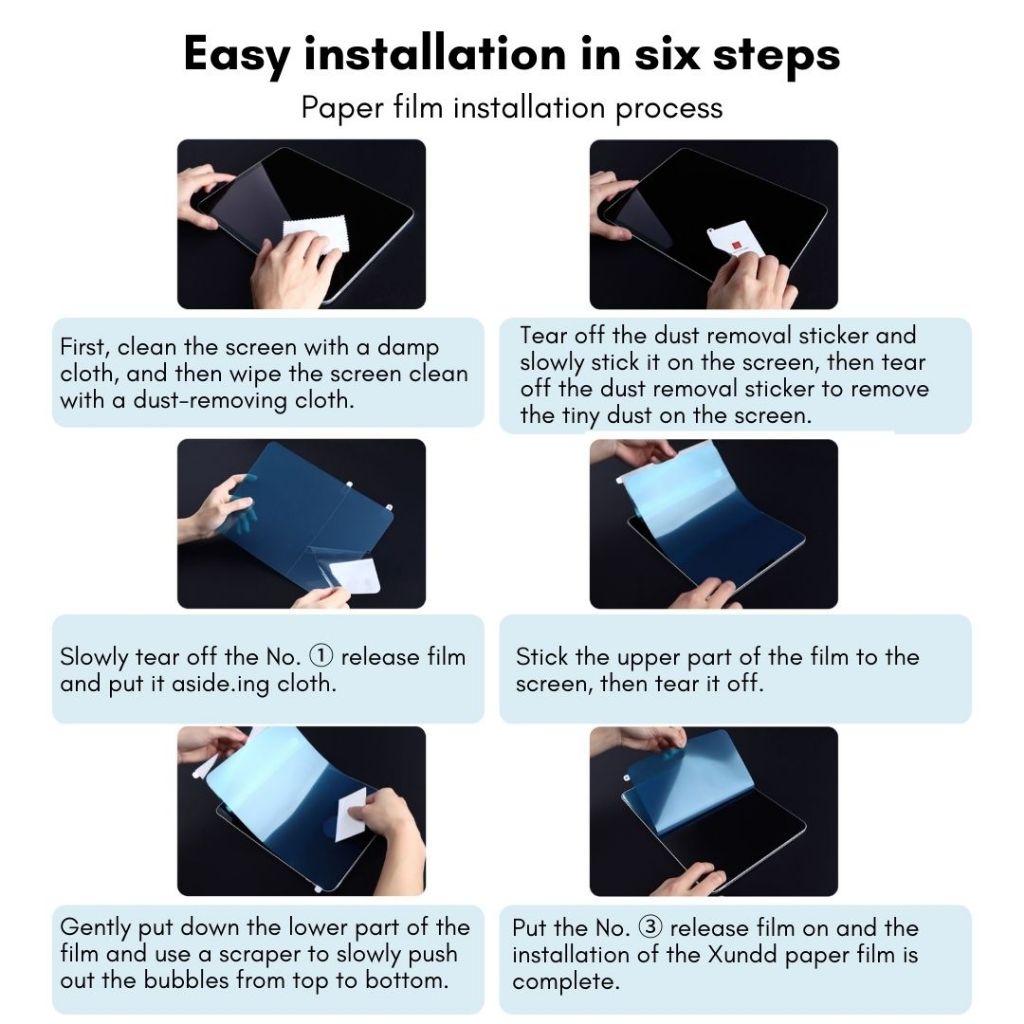 Easy installation in six steps

Paper film installation process

First, clean the screen with a damp cloth, and then wipe the screen clean with a dust-removing cloth.

Tear off the dust removal sticker and slowly stick it on the screen, then tear off the dust removal sticker to remove the tiny dust on the screen.

Slowly tear off the No. ① release film and put it aside.ing cloth.

Stick the upper part of the film to the screen, then tear it off.

Gently put down the lower part of the film and use a scraper to slowly push out the bubbles from top to bottom.

Put the No. ③ release film on and the installation of the Xundd paper film is complete.