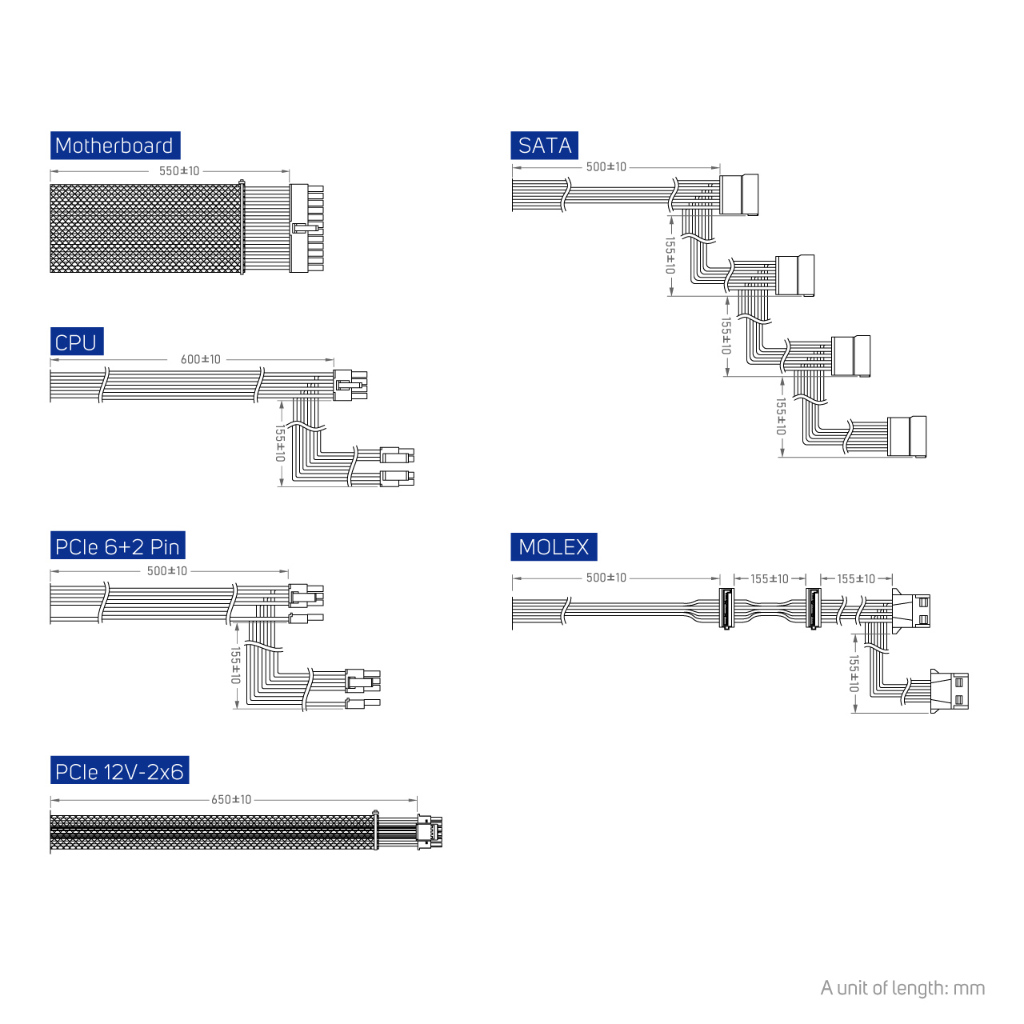 Motherboard

550±10

CPU

600±10

155±10

PCIe 6+2 Pin

500±10

155±10

PCIe 12V-2x6

650±10

SATA

500±10

155±10

155±10

155±10

MOLEX

500±10

155±10

155±10

155±10

A unit of length: mm