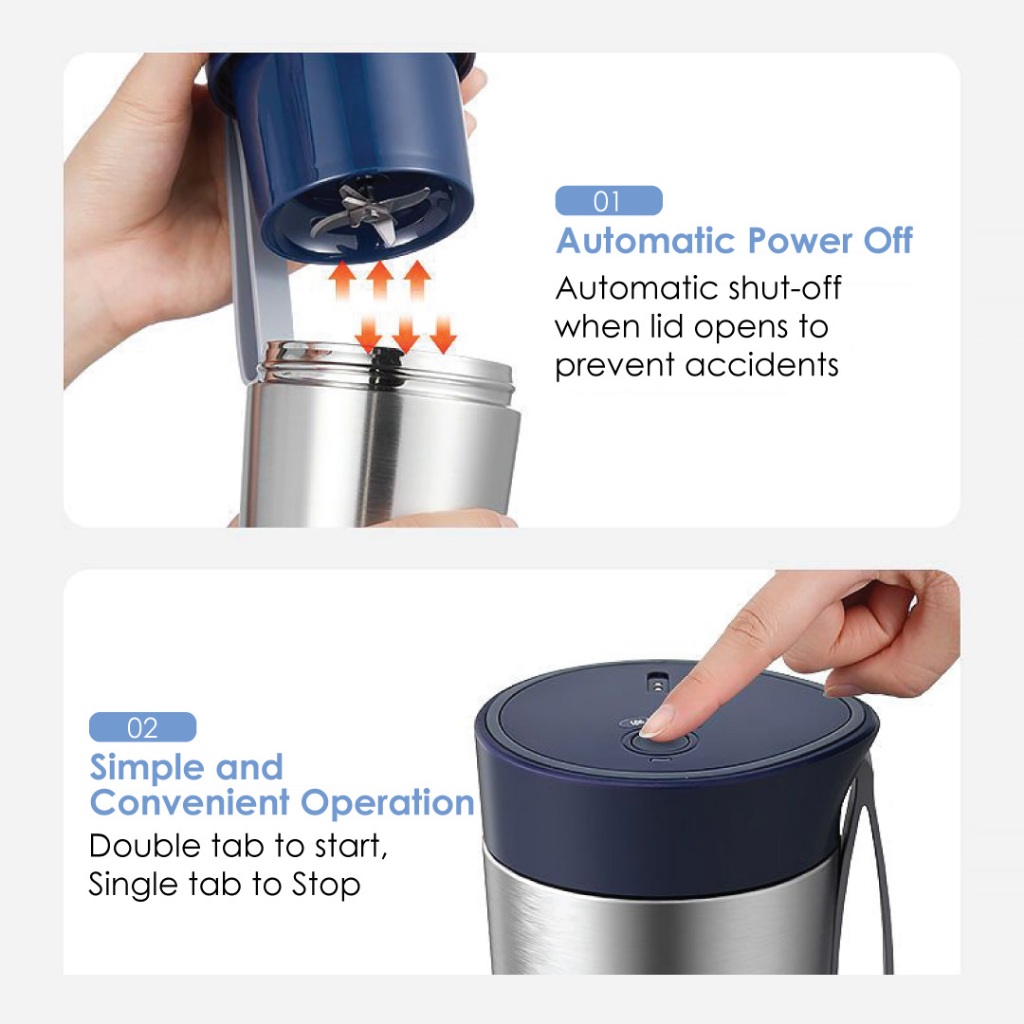 01
Automatic Power Off
Automatic shut-off when lid opens to prevent accidents

02
Simple and Convenient Operation
Double tab to start, Single tab to Stop