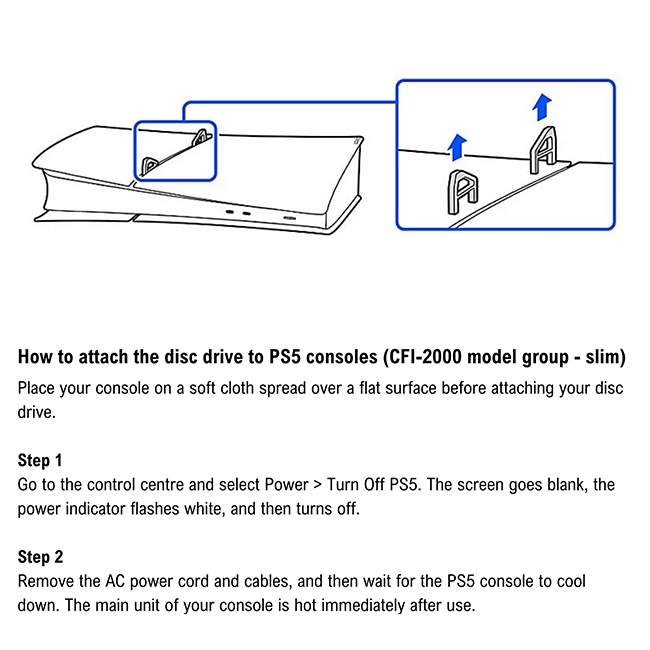 How to attach the disc drive to PS5 consoles (CFI-2000 model group - slim)

Place your console on a soft cloth spread over a flat surface before attaching your disc drive.

Step 1

Go to the control centre and select Power > Turn Off PS5. The screen goes blank, the power indicator flashes white, and then turns off.

Step 2

Remove the AC power cord and cables, and then wait for the PS5 console to cool down. The main unit of your console is hot immediately after use.