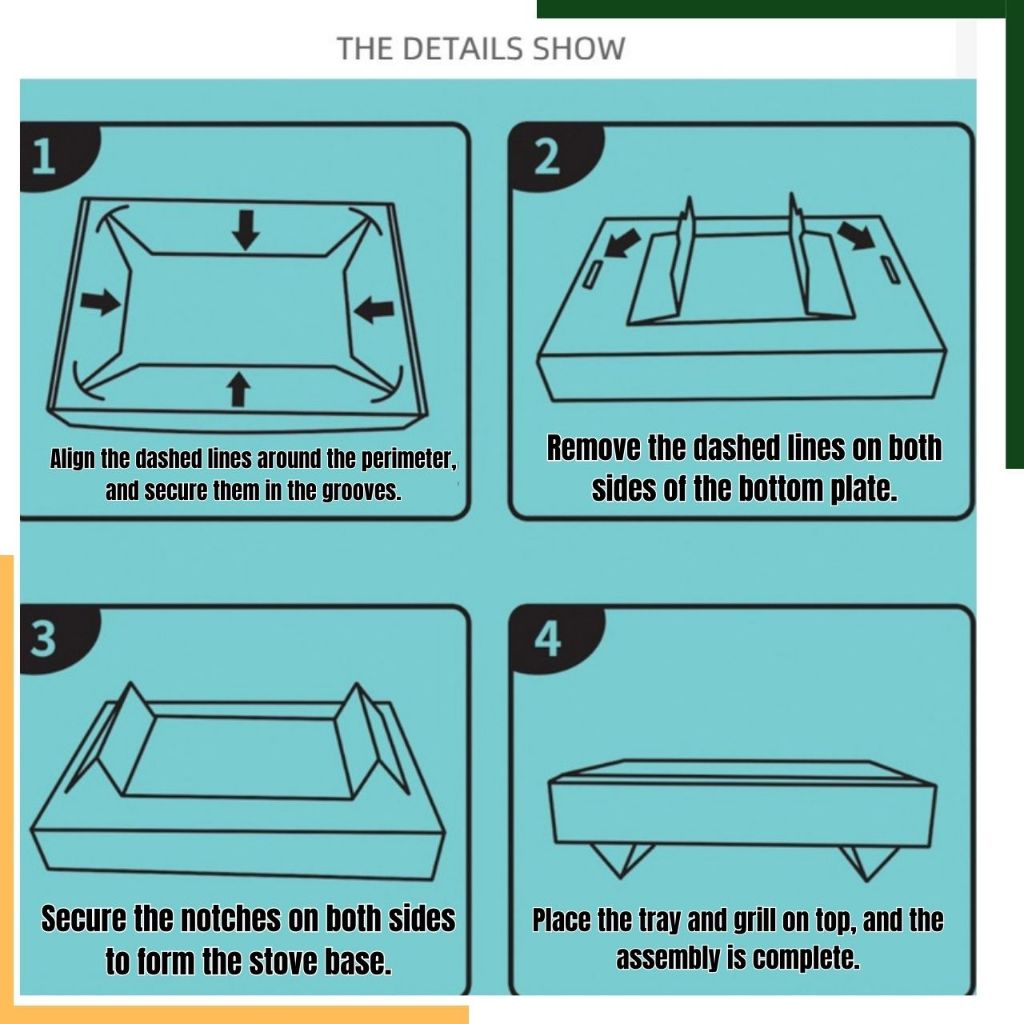 THE DETAILS SHOW

1

Align the dashed lines around the perimeter, and secure them in the grooves.

2

Remove the dashed lines on both sides of the bottom plate.

3

Secure the notches on both sides to form the stove base.

4

Place the tray and grill on top, and the assembly is complete.