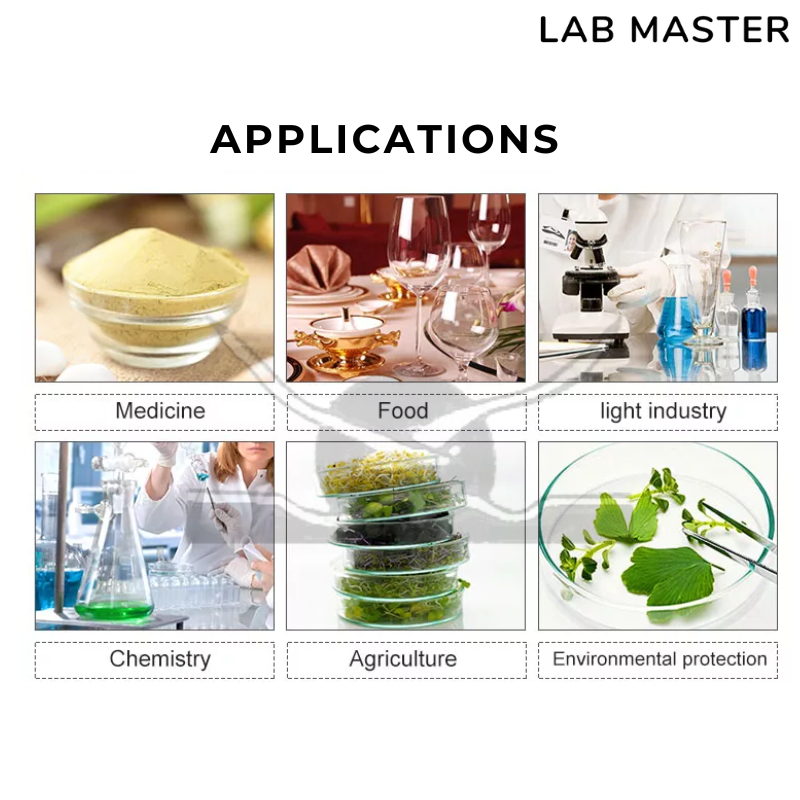 LAB MASTER

APPLICATIONS

Medicine

Food

light industry

Chemistry

Agriculture

Environmental protection