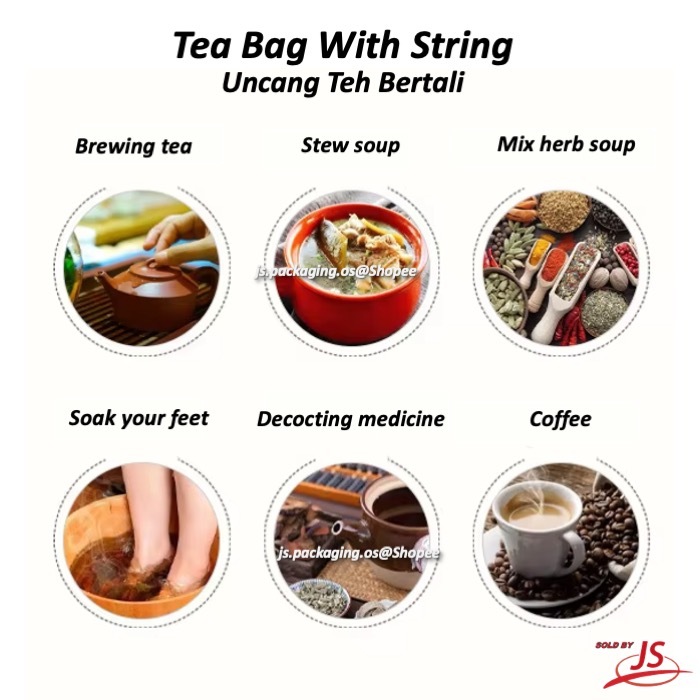 Tea Bag With String
Uncang Teh Bertali

Brewing tea

Stew soup

Mix herb soup

js.packaging.os@Shopee

Soak your feet

Decocting medicine

Coffee

js.packaging.os@Shopee

SOLD BY JS