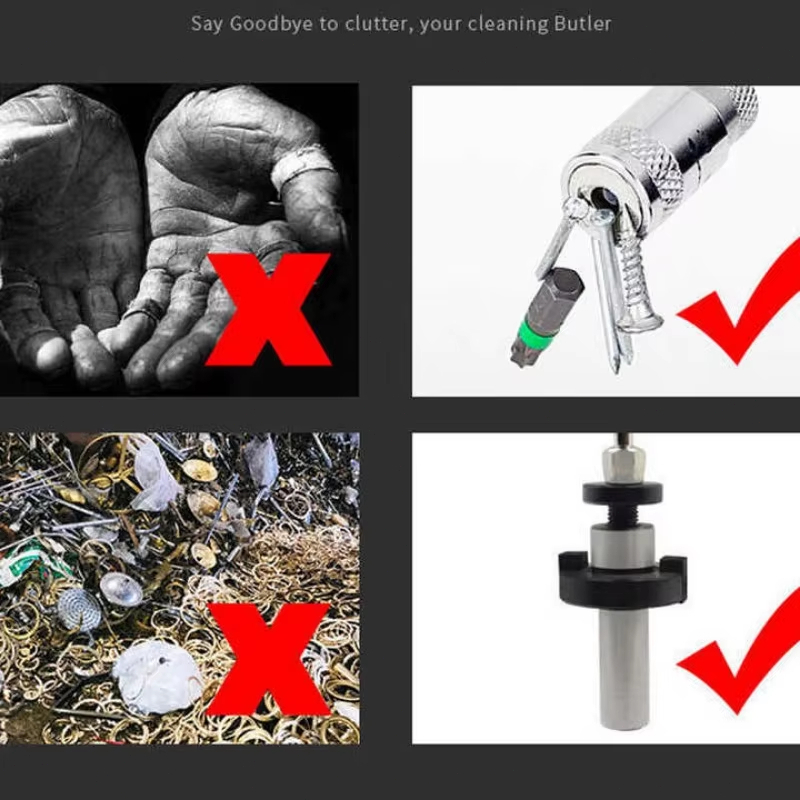 Say Goodbye to clutter, your cleaning Butler