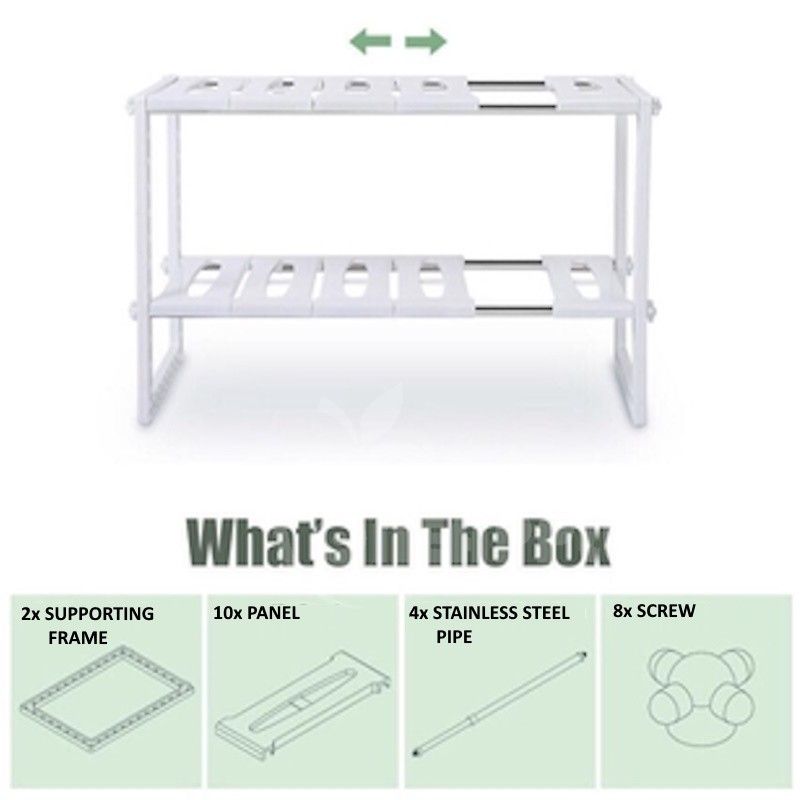 What's In The Box

2x SUPPORTING FRAME

10x PANEL

4x STAINLESS STEEL PIPE

8x SCREW