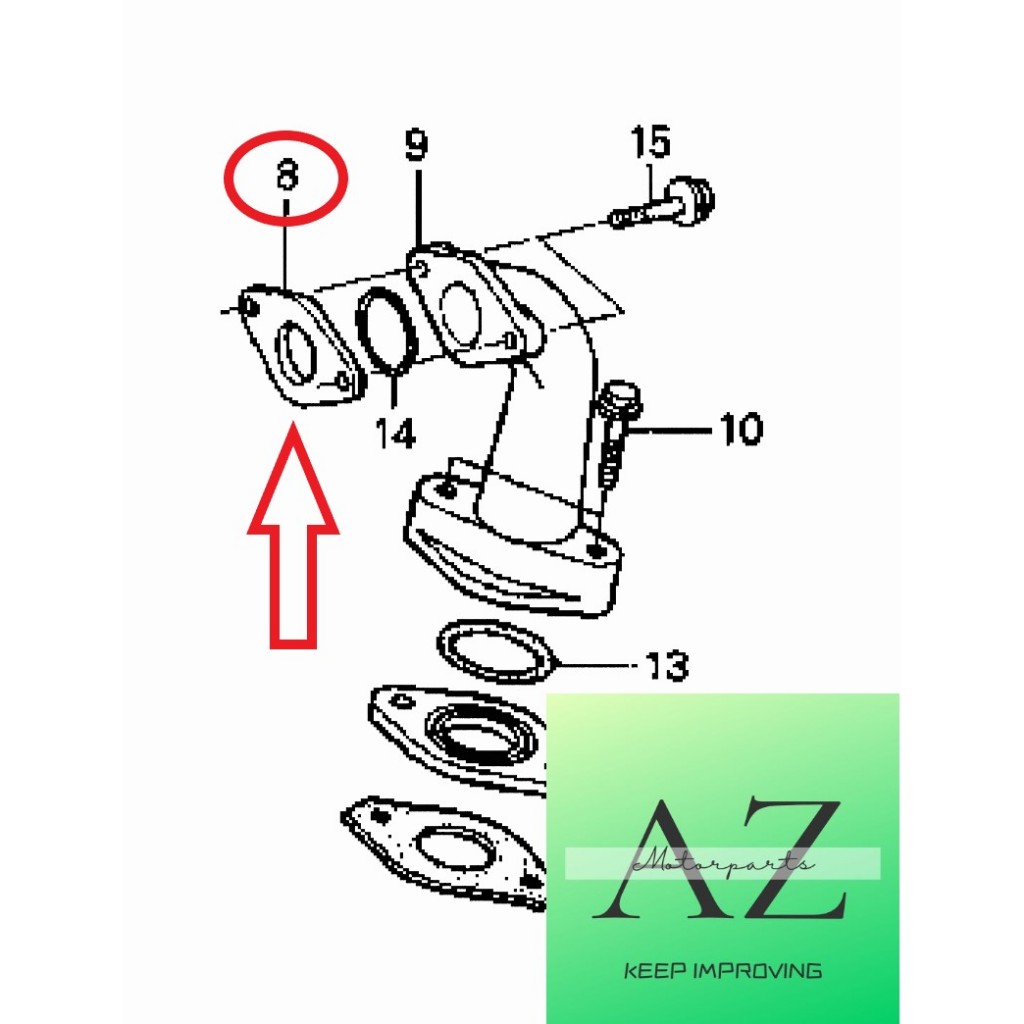 8
9
15
14
10
13

AZ
Motorparts
KEEP IMPROVING