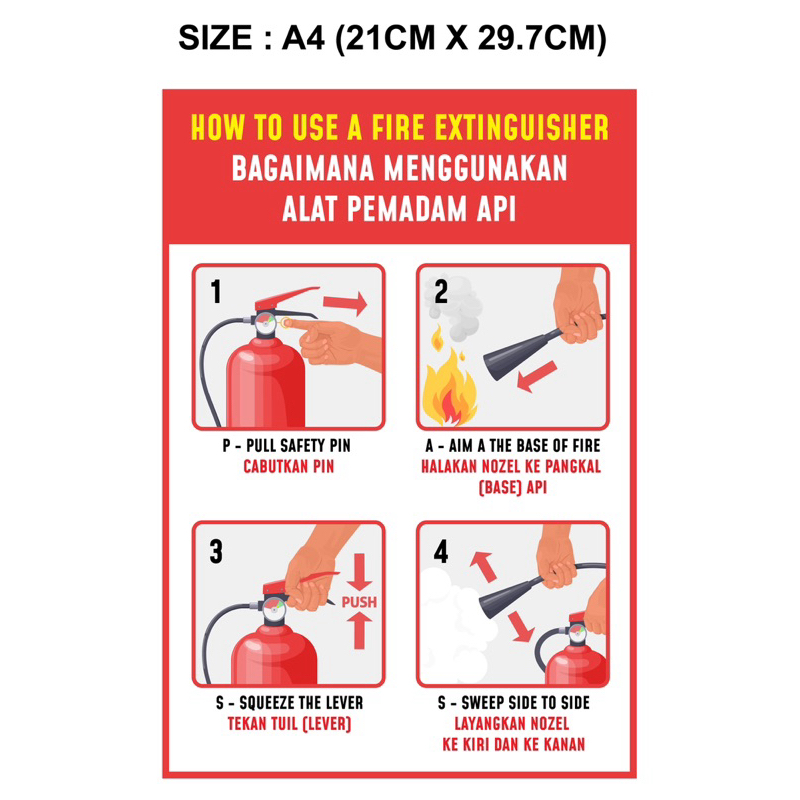 SIZE : A4 (21CM X 29.7CM)

HOW TO USE A FIRE EXTINGUISHER
BAGAIMANA MENGGUNAKAN ALAT PEMADAM API

1

P - PULL SAFETY PIN
CABUTKAN PIN

2

A - AIM A THE BASE OF FIRE
HALAKAN NOZEL KE PANGKAL (BASE) API

3

PUSH

S - SQUEEZE THE LEVER
TEKAN TUIL (LEVER)

4

S - SWEEP SIDE TO SIDE
LAYANGKAN NOZEL KE KIRI DAN KE KANAN