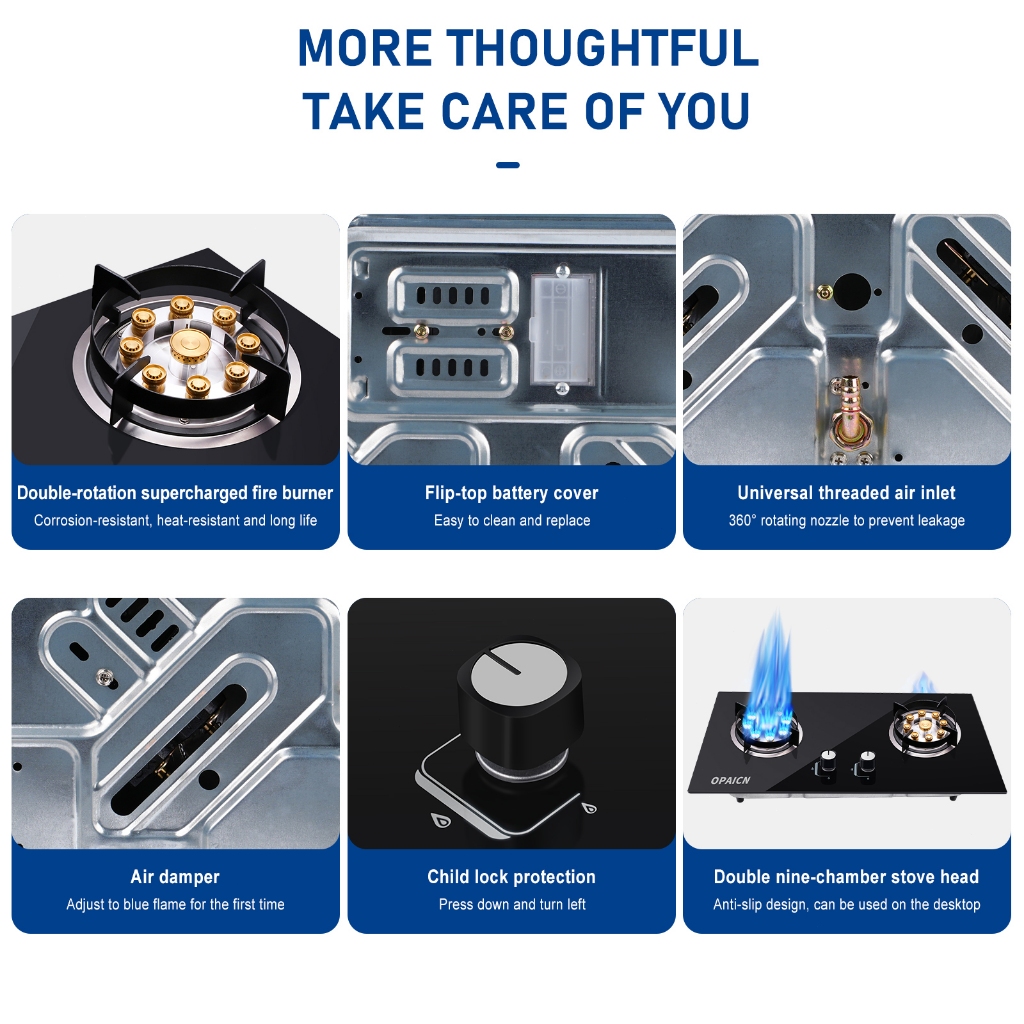 MORE THOUGHTFUL
TAKE CARE OF YOU

Double-rotation supercharged fire burner
Corrosion-resistant, heat-resistant and long life

Flip-top battery cover
Easy to clean and replace

Universal threaded air inlet
360° rotating nozzle to prevent leakage

Air damper
Adjust to blue flame for the first time

Child lock protection
Press down and turn left

OPAICN

Double nine-chamber stove head
Anti-slip design, can be used on the desktop