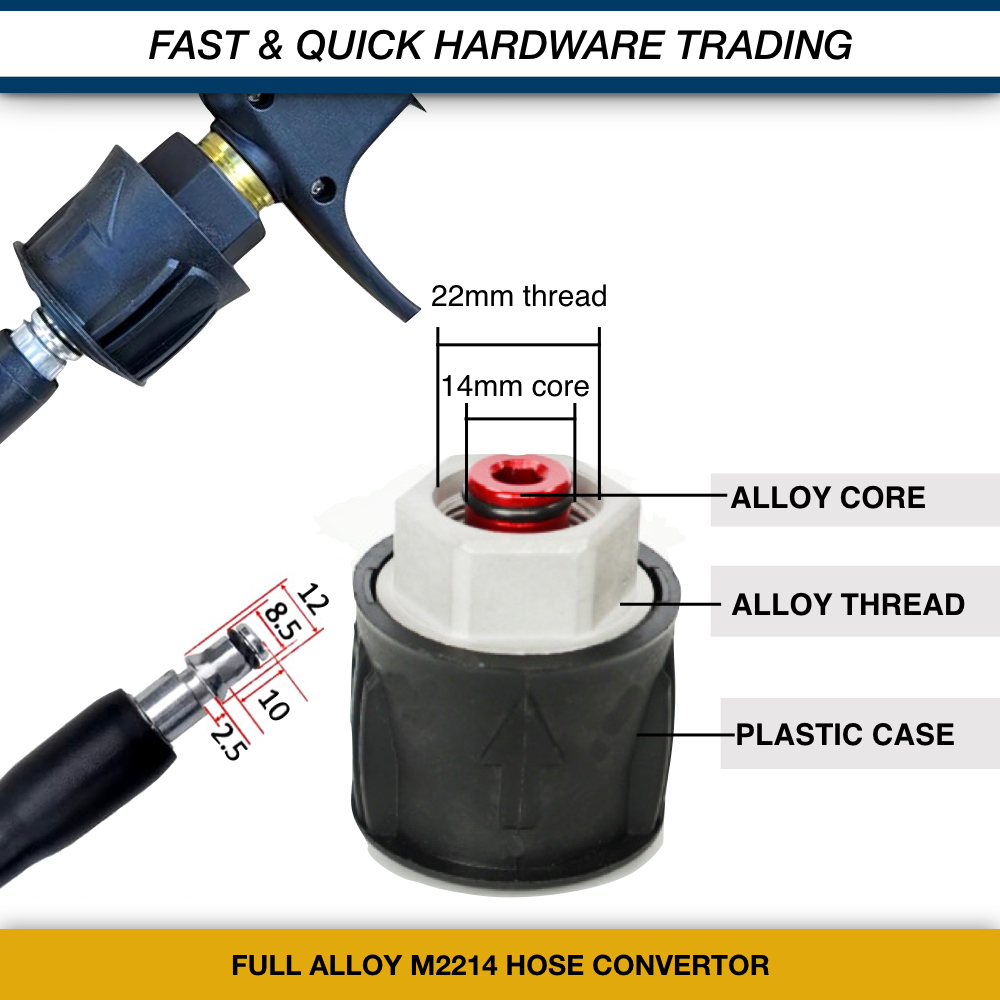 FAST & QUICK HARDWARE TRADING

22mm thread

14mm core

ALLOY CORE

ALLOY THREAD

PLASTIC CASE

12

8.5

10

2.5

FULL ALLOY M2214 HOSE CONVERTOR