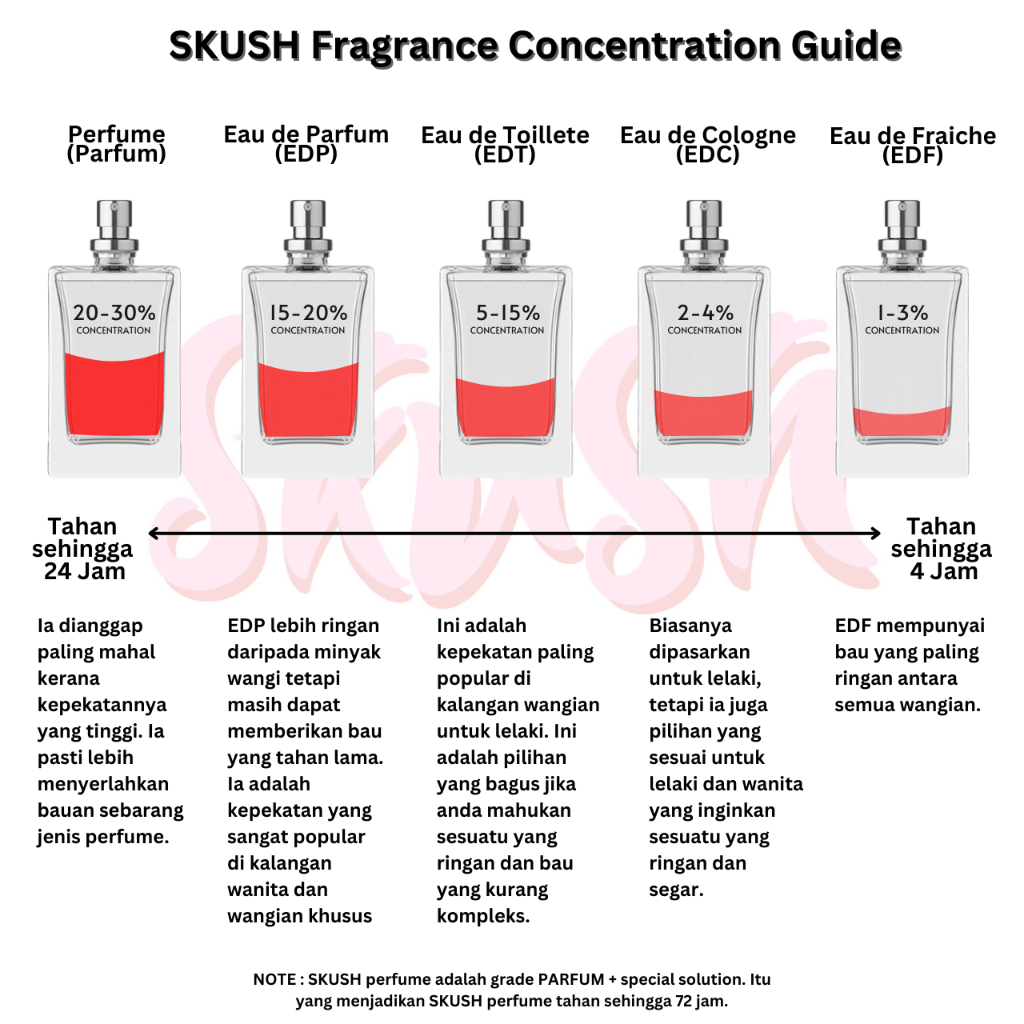 SKUSH Fragrance Concentration Guide

Perfume (Parfum)

Eau de Parfum (EDP)

Eau de Toillete (EDT)

Eau de Cologne (EDC)

Eau de Fraiche (EDF)

20-30% CONCENTRATION

15-20% CONCENTRATION

5-15% CONCENTRATION

2-4% CONCENTRATION

1-3% CONCENTRATION

SKUSH

Tahan sehingga 24 Jam

Tahan sehingga 4 Jam

Ia dianggap paling mahal kerana kepekatannya yang tinggi. Ia pasti lebih menyerlahkan bauan sebarang jenis perfume.

EDP lebih ringan daripada minyak wangi tetapi masih dapat memberikan bau yang tahan lama. Ia adalah kepekatan yang sangat popular di kalangan wanita dan wangian khusus

Ini adalah kepekatan paling popular di kalangan wangian untuk lelaki. Ini adalah pilihan yang bagus jika anda mahukan sesuatu yang ringan dan bau yang kurang kompleks.

Biasanya dipasarkan untuk lelaki, tetapi ia juga pilihan yang sesuai untuk lelaki dan wanita yang inginkan sesuatu yang ringan dan segar.

EDF mempunyai bau yang paling ringan antara semua wangian.

NOTE : SKUSH perfume adalah grade PARFUM + special solution. Itu yang menjadikan SKUSH perfume tahan sehingga 72 jam.