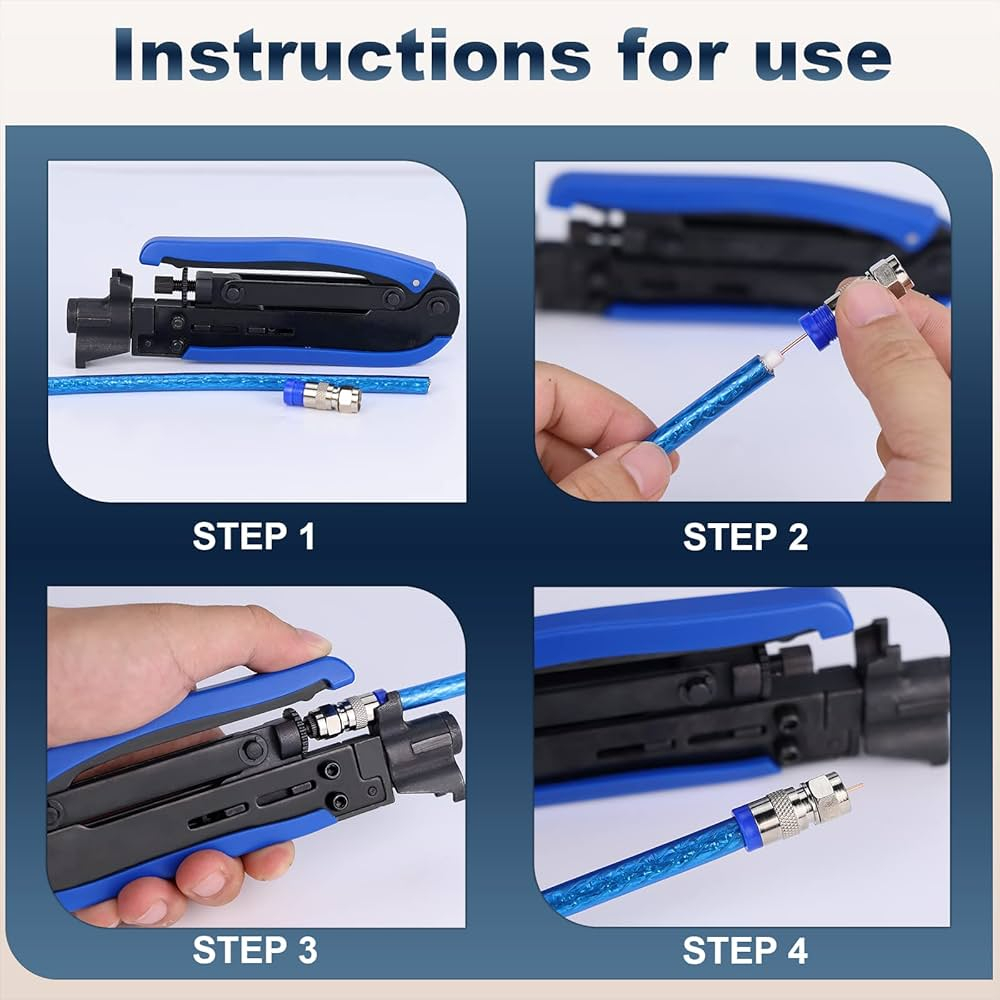 Instructions for use

STEP 1

STEP 2

STEP 3

STEP 4