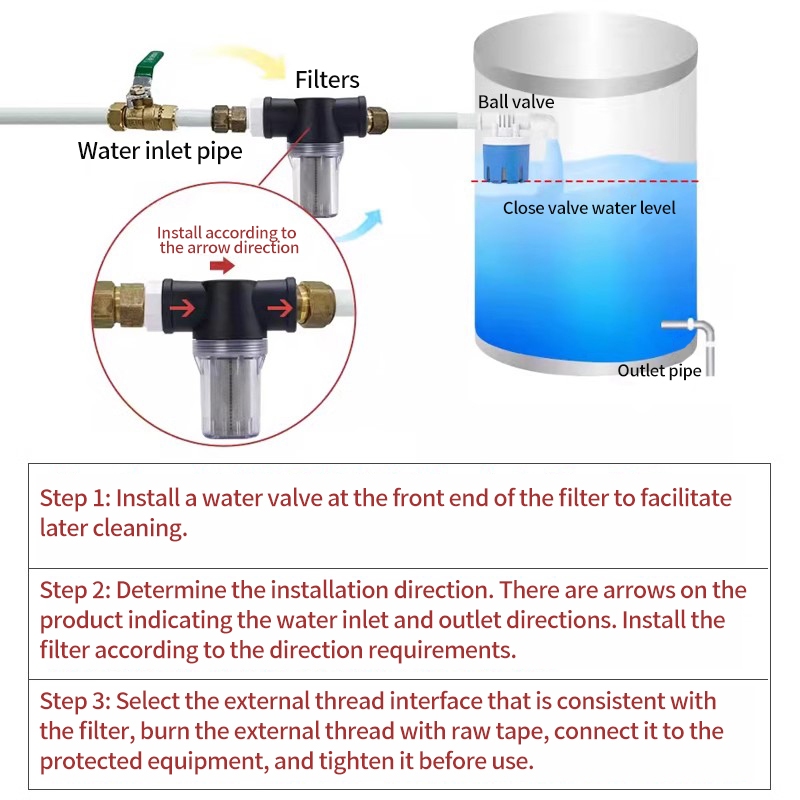 Filters

Water inlet pipe

Ball valve

Close valve water level

Install according to the arrow direction

Outlet pipe

Step 1: Install a water valve at the front end of the filter to facilitate later cleaning.

Step 2: Determine the installation direction. There are arrows on the product indicating the water inlet and outlet directions. Install the filter according to the direction requirements.

Step 3: Select the external thread interface that is consistent with the filter, burn the external thread with raw tape, connect it to the protected equipment, and tighten it before use.