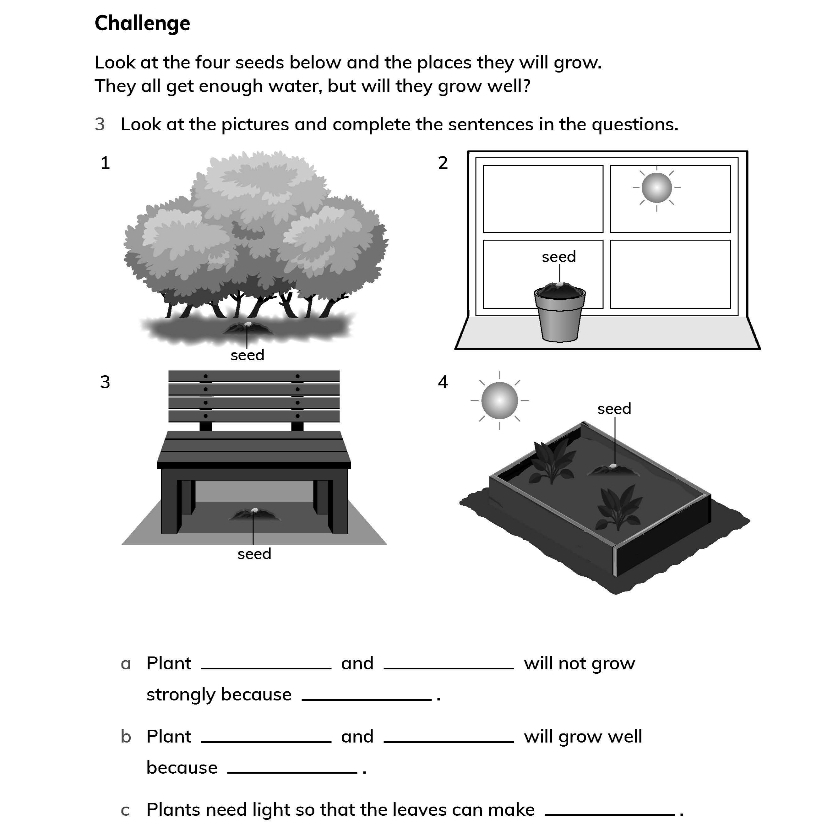 Challenge

Look at the four seeds below and the places they will grow.
They all get enough water, but will they grow well?

3 Look at the pictures and complete the sentences in the questions.

1

seed

2

seed

3

seed

4

seed

a Plant ____________ and ____________ will not grow strongly because ____________.

b Plant ____________ and ____________ will grow well because ____________.

c Plants need light so that the leaves can make ____________.