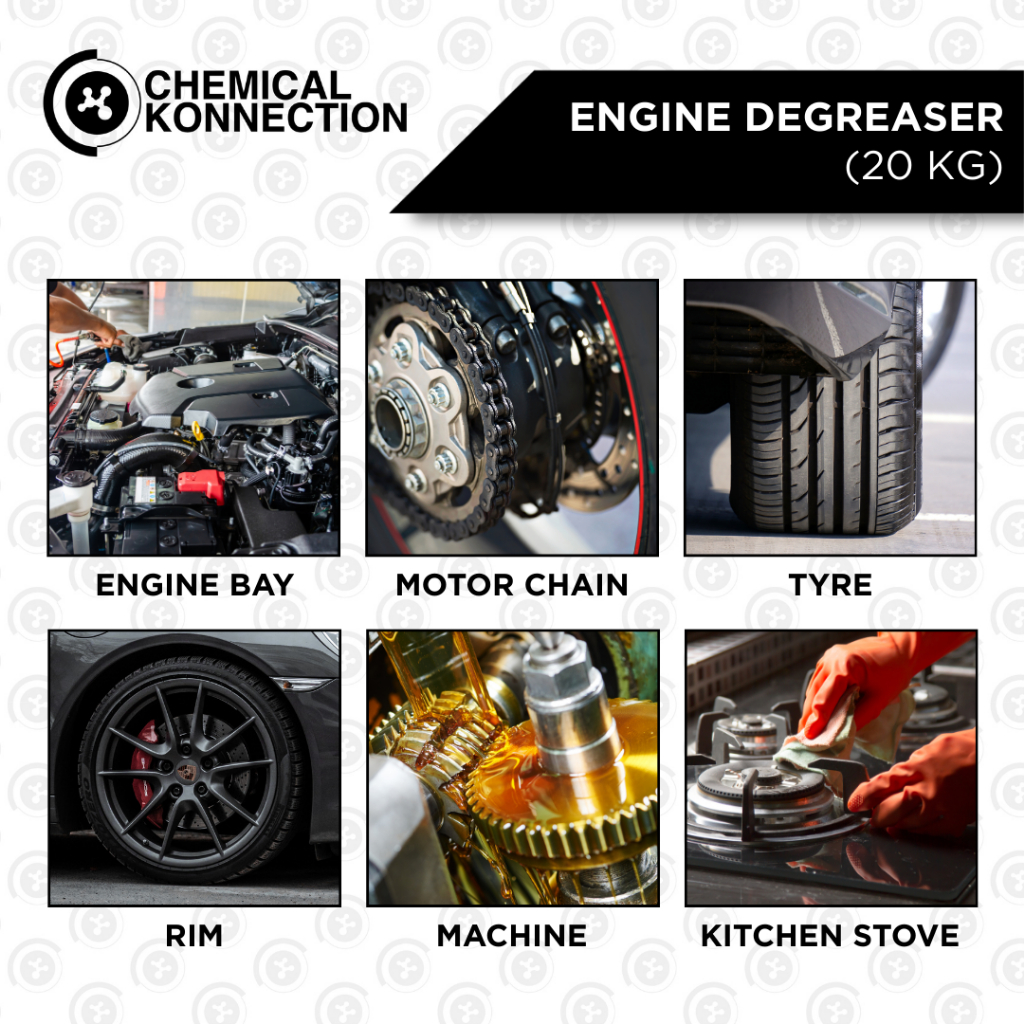 CHEMICAL KONNECTION

ENGINE DEGREASER
(20 KG)

ENGINE BAY

MOTOR CHAIN

TYRE

RIM

MACHINE

KITCHEN STOVE