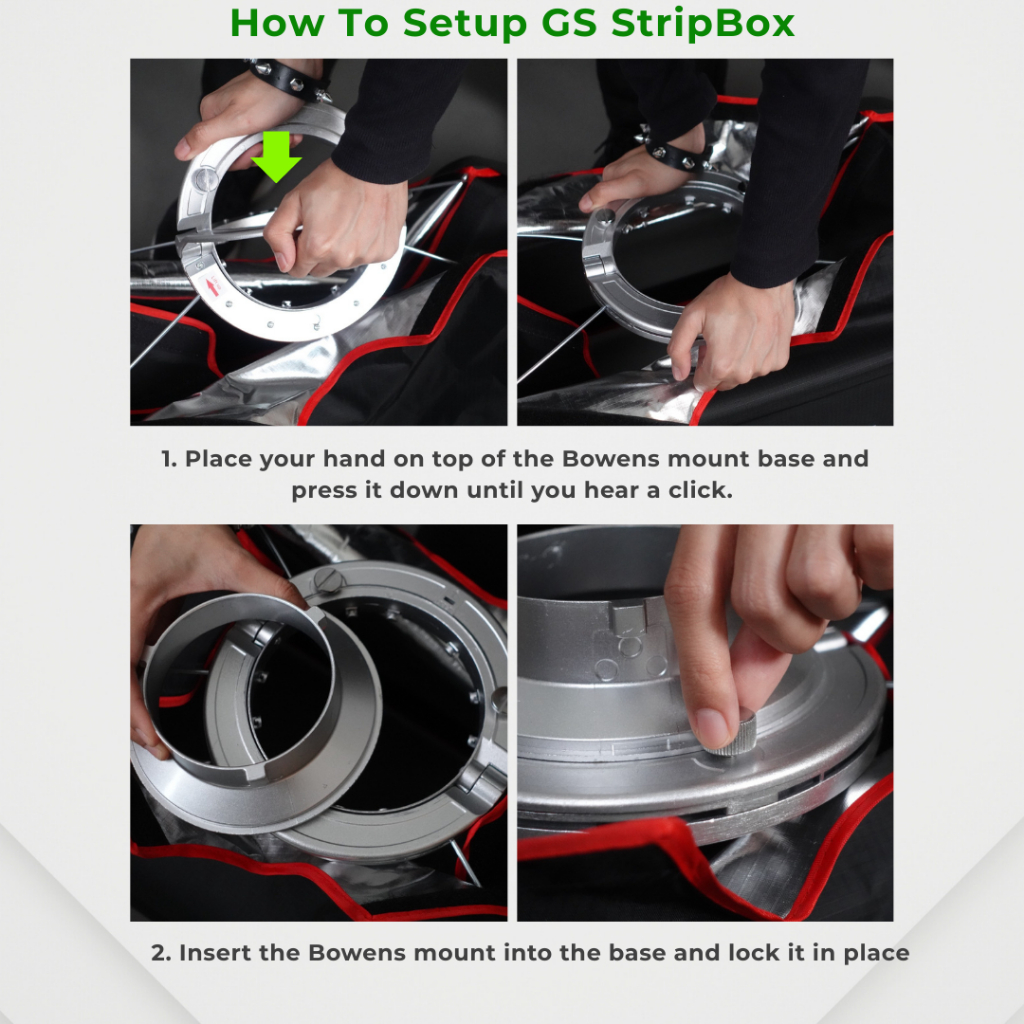 How To Setup GS StripBox

1. Place your hand on top of the Bowens mount base and press it down until you hear a click.

2. Insert the Bowens mount into the base and lock it in place