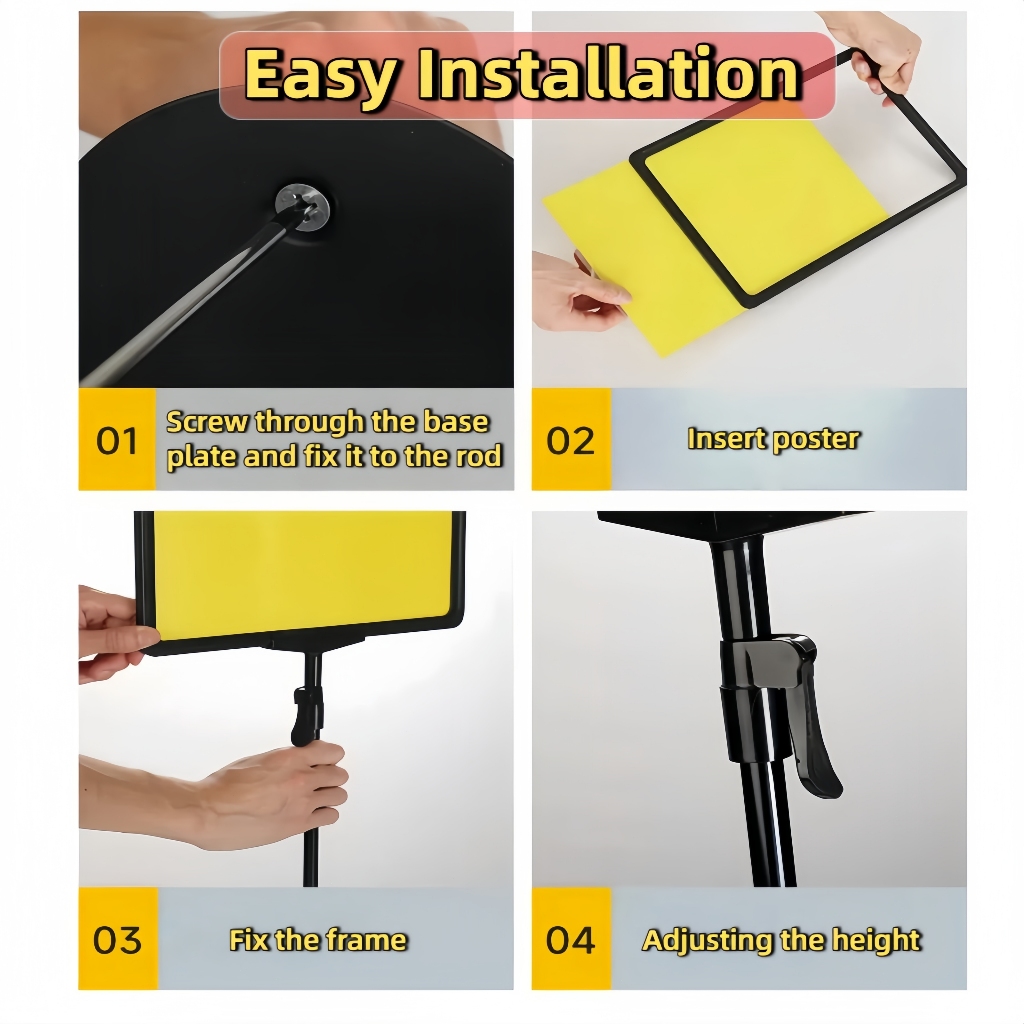 Easy Installation

01 Screw through the base plate and fix it to the rod

02 Insert poster

03 Fix the frame

04 Adjusting the height