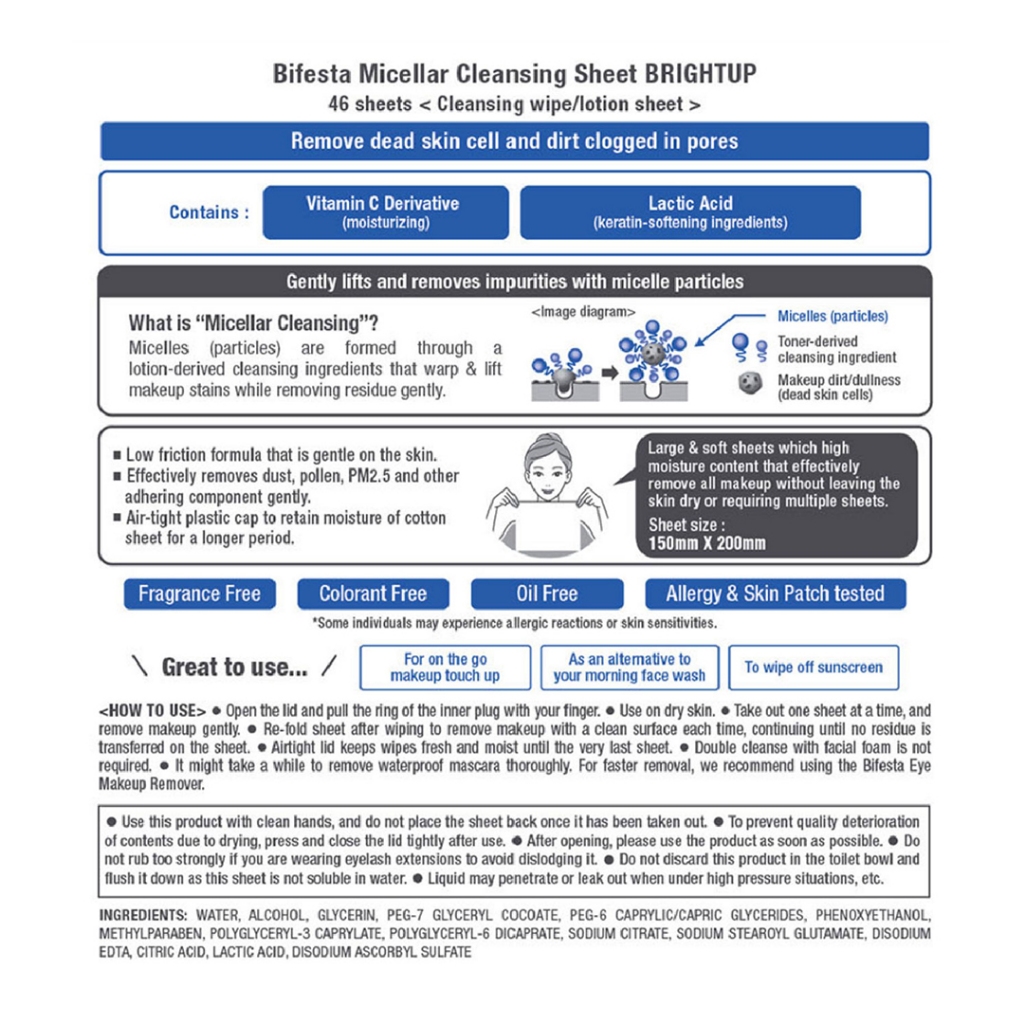 Bifesta Micellar Cleansing Sheet BRIGHTUP
46 sheets < Cleansing wipe/lotion sheet >

Remove dead skin cell and dirt clogged in pores

Contains : Vitamin C Derivative (moisturizing) Lactic Acid (keratin-softening ingredients)

Gently lifts and removes impurities with micelle particles

What is "Micellar Cleansing"?
Micelles (particles) are formed through a lotion-derived cleansing ingredients that warp & lift makeup stains while removing residue gently.

<Image diagram>
Micelles (particles)
Toner-derived cleansing ingredient
Makeup dirt/dullness (dead skin cells)

■ Low friction formula that is gentle on the skin.
■ Effectively removes dust, pollen, PM2.5 and other adhering component gently.
■ Air-tight plastic cap to retain moisture of cotton sheet for a longer period.

Large & soft sheets which high moisture content that effectively remove all makeup without leaving the skin dry or requiring multiple sheets.
Sheet size :
150mm X 200mm

Fragrance Free Colorant Free Oil Free Allergy & Skin Patch tested
*Some individuals may experience allergic reactions or skin sensitivities.

\ Great to use... / For on the go makeup touch up As an alternative to your morning face wash To wipe off sunscreen

<HOW TO USE> ● Open the lid and pull the ring of the inner plug with your finger. ● Use on dry skin. ● Take out one sheet at a time, and remove makeup gently. ● Re-fold sheet after wiping to remove makeup with a clean surface each time, continuing until no residue is transferred on the sheet. ● Airtight lid keeps wipes fresh and moist until the very last sheet. ● Double cleanse with facial foam is not required. ● It might take a while to remove waterproof mascara thoroughly. For faster removal, we recommend using the Bifesta Eye Makeup Remover.

● Use this product with clean hands, and do not place the sheet back once it has been taken out. ● To prevent quality deterioration of contents due to drying, press and close the lid tightly after use. ● After opening, please use the product as soon as possible. ● Do not rub too strongly if you are wearing eyelash extensions to avoid dislodging it. ● Do not discard this product in the toilet bowl and flush it down as this sheet is not soluble in water. ● Liquid may penetrate or leak out when under high pressure situations, etc.

INGREDIENTS: WATER, ALCOHOL, GLYCERIN, PEG-7 GLYCERYL COCOATE, PEG-6 CAPRYLIC/CAPRIC GLYCERIDES, PHENOXYETHANOL, METHYLPARABEN, POLYGLYCERYL-3 CAPRYLATE, POLYGLYCERYL-6 DICAPRATE, SODIUM CITRATE, SODIUM STEAROYL GLUTAMATE, DISODIUM EDTA, CITRIC ACID, LACTIC ACID, DISODIUM ASCORBYL SULFATE