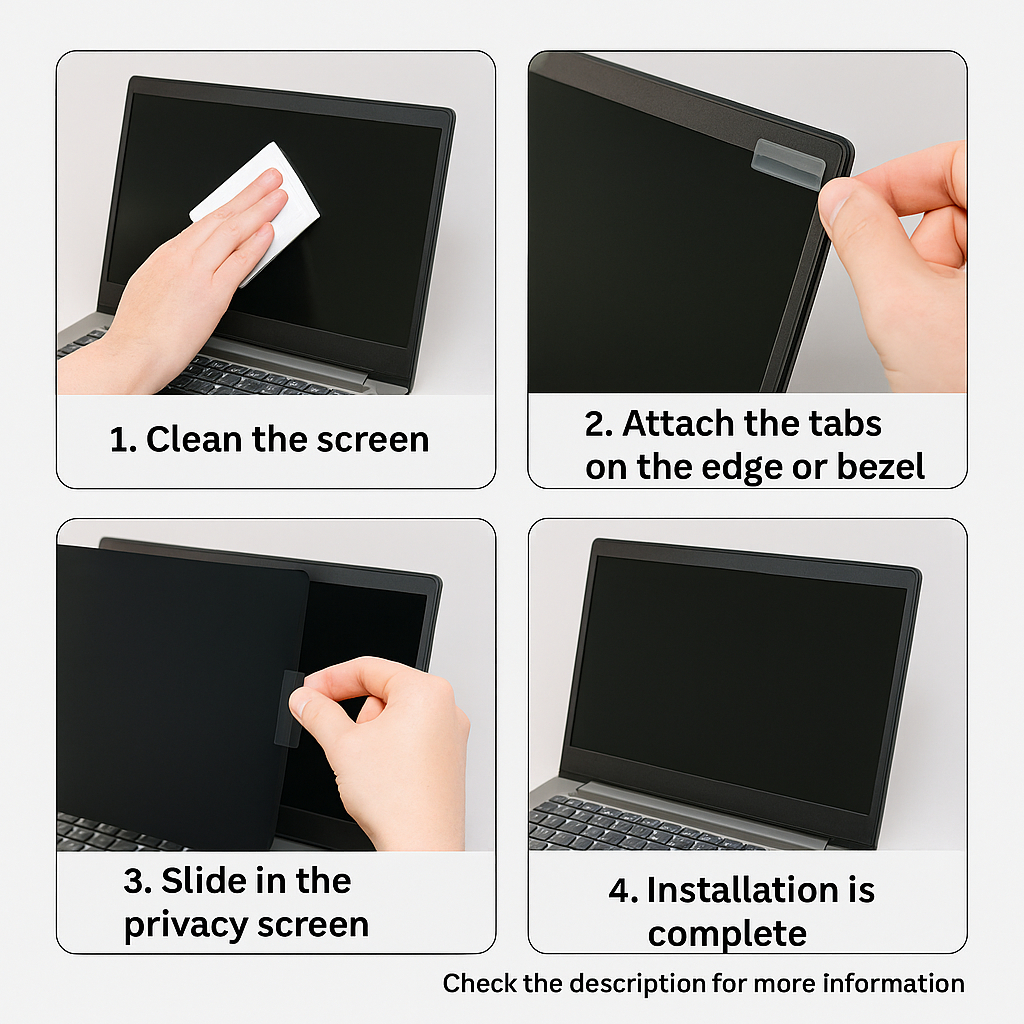 1. Clean the screen

2. Attach the tabs on the edge or bezel

3. Slide in the privacy screen

4. Installation is complete

Check the description for more information