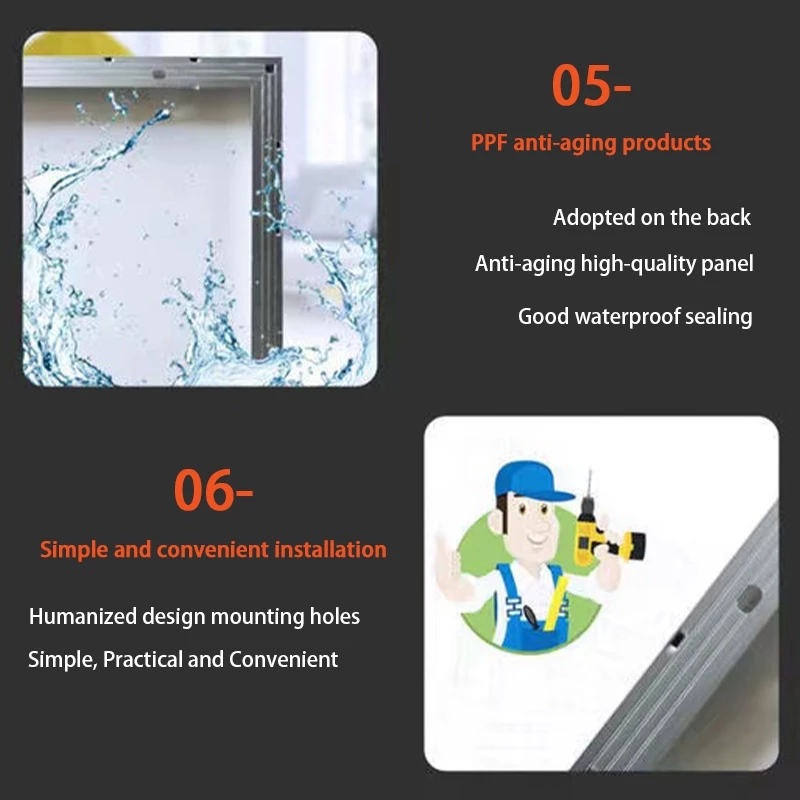 05-

PPF anti-aging products

Adopted on the back

Anti-aging high-quality panel

Good waterproof sealing

06-

Simple and convenient installation

Humanized design mounting holes

Simple, Practical and Convenient