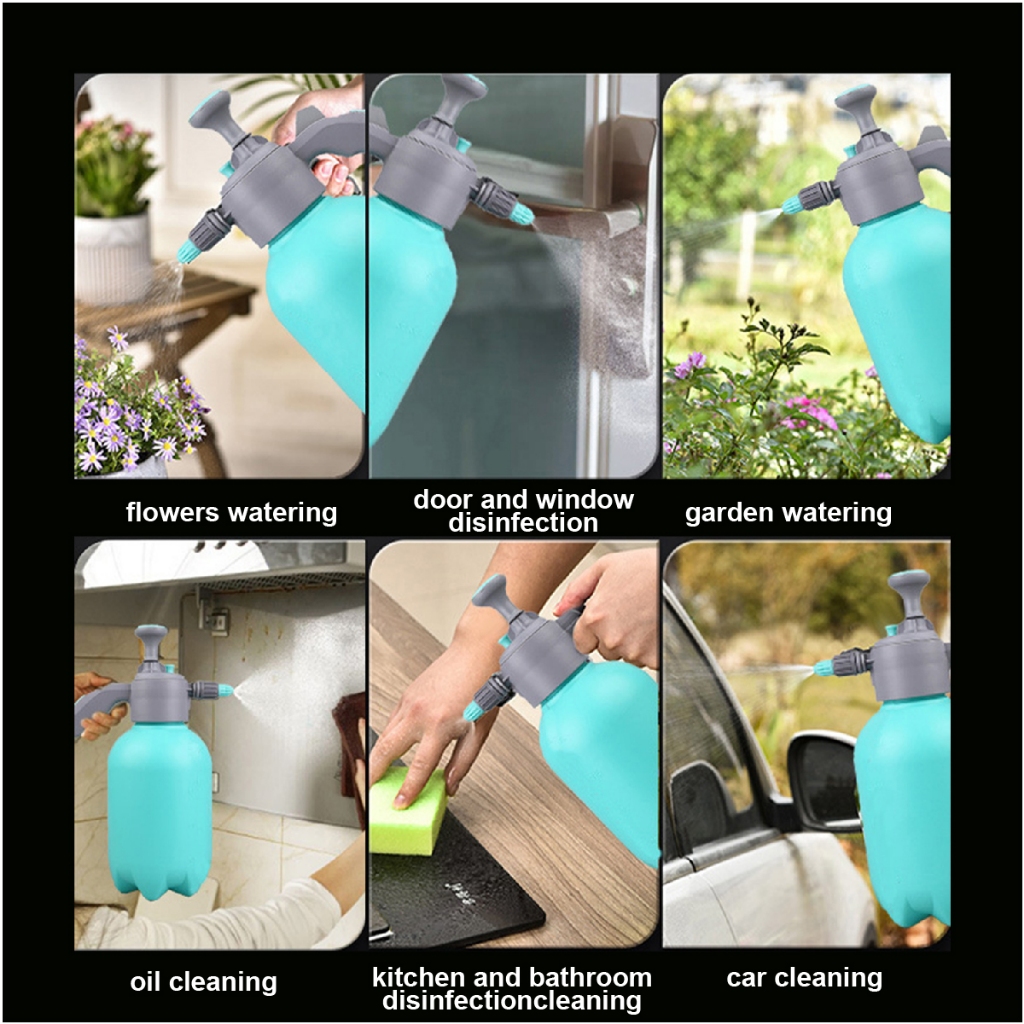 flowers watering

door and window disinfection

garden watering

oil cleaning

kitchen and bathroom disinfectioncleaning

car cleaning