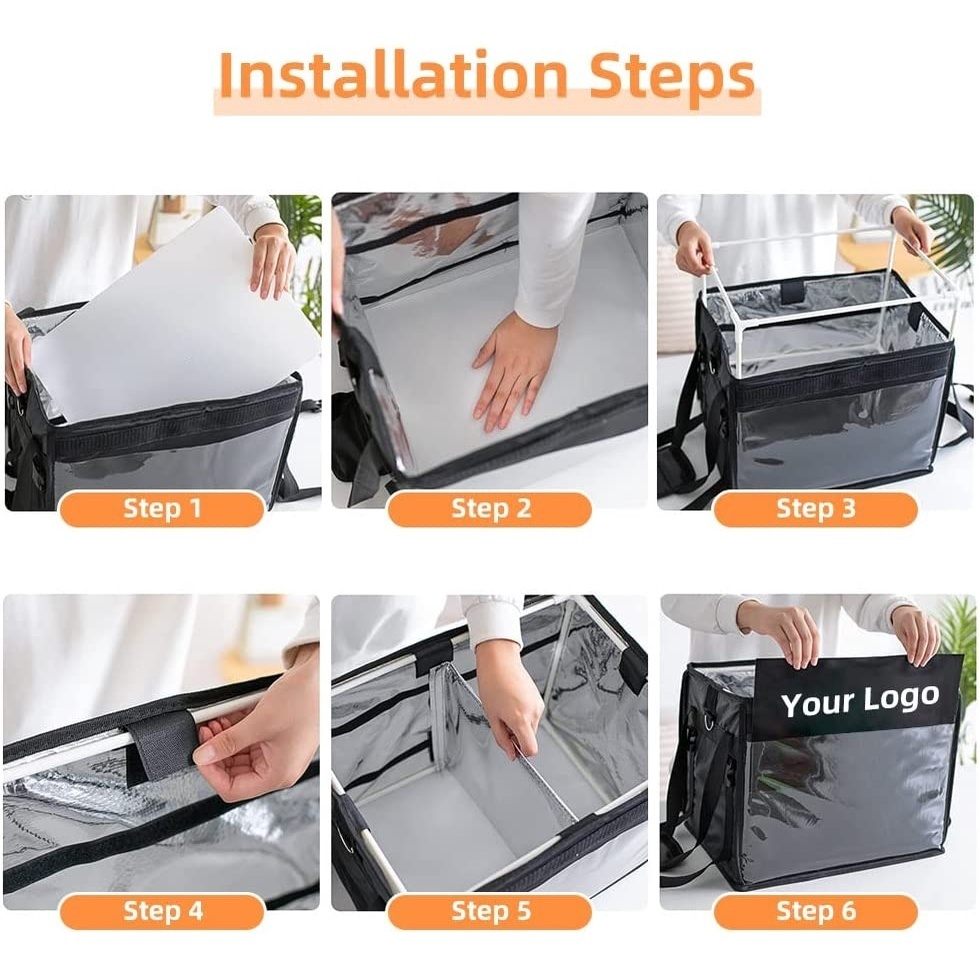 Installation Steps

Step 1

Step 2

Step 3

Step 4

Step 5

Your Logo

Step 6