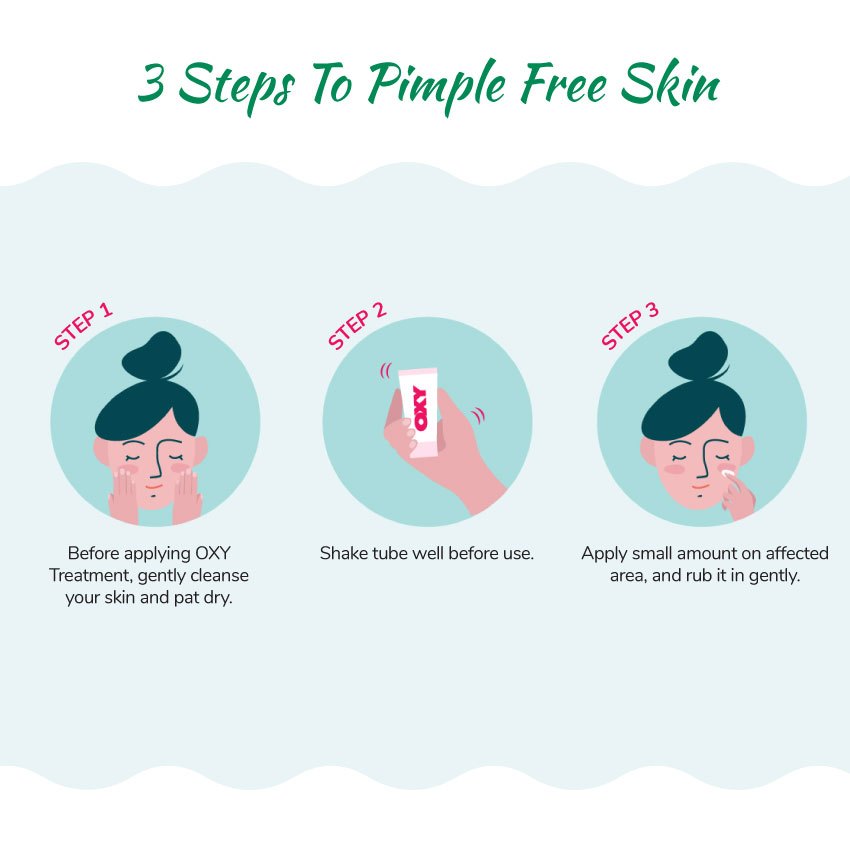 3 Steps To Pimple Free Skin

STEP 1

Before applying OXY Treatment, gently cleanse your skin and pat dry.

STEP 2

OXY

Shake tube well before use.

STEP 3

Apply small amount on affected area, and rub it in gently.