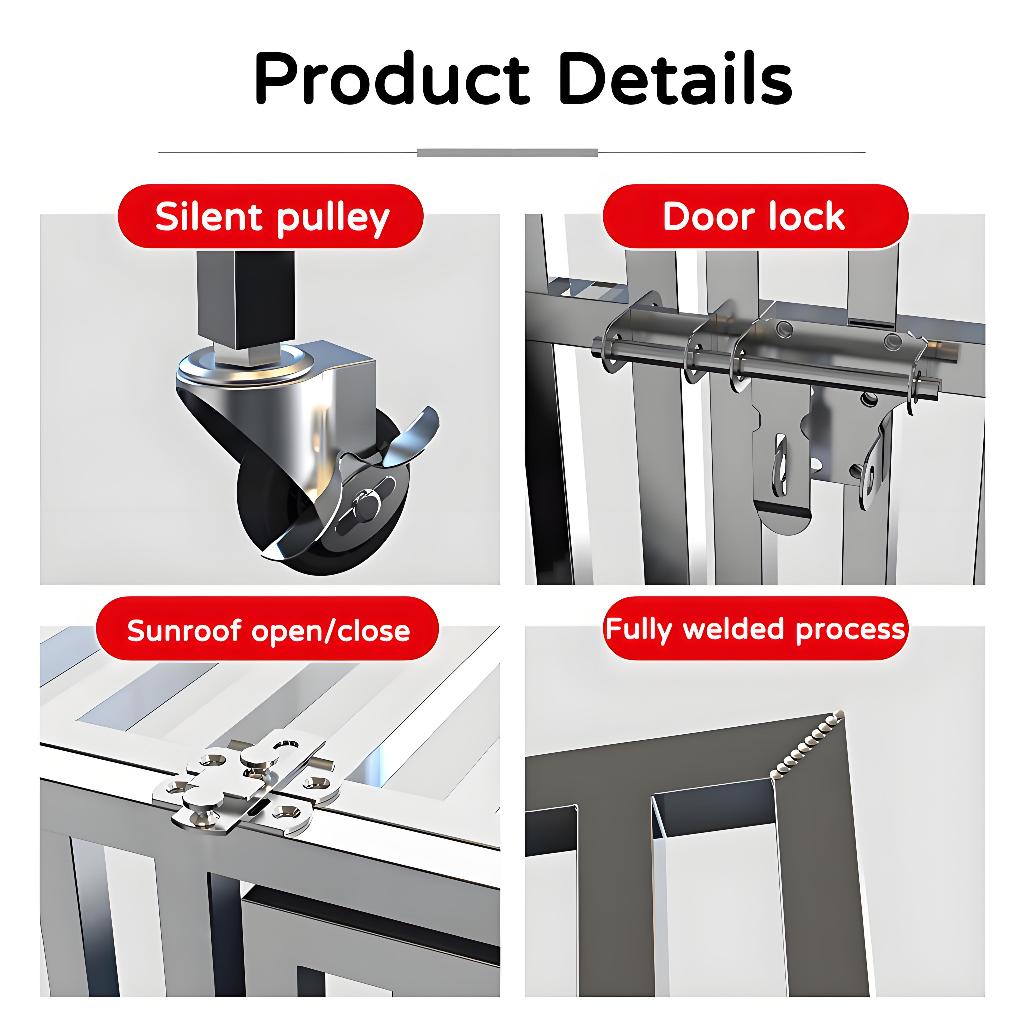 Product Details

Silent pulley

Door lock

Sunroof open/close

Fully welded process